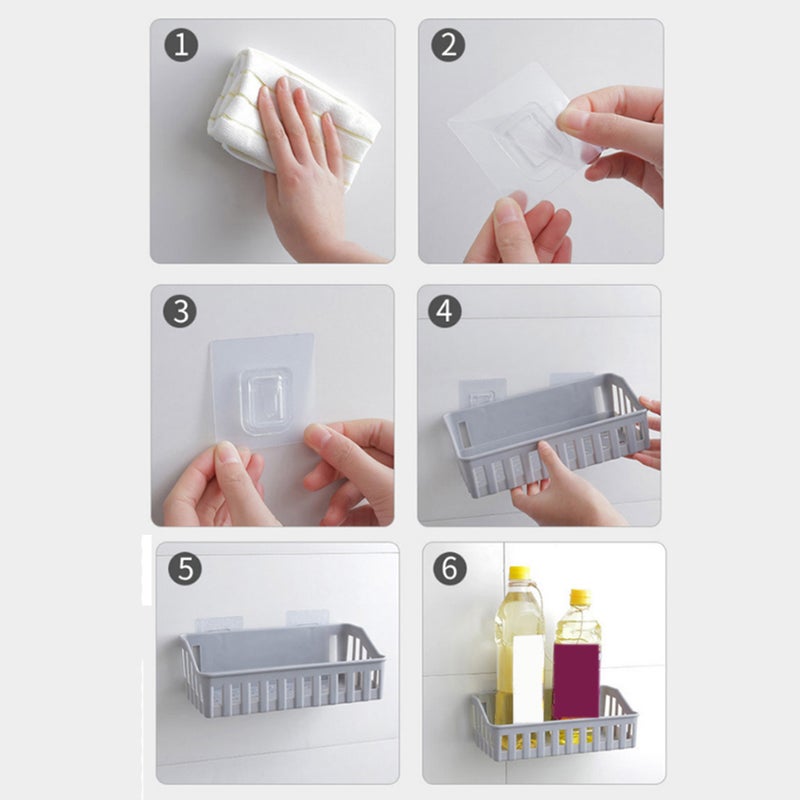 1
2
3
4
5
6