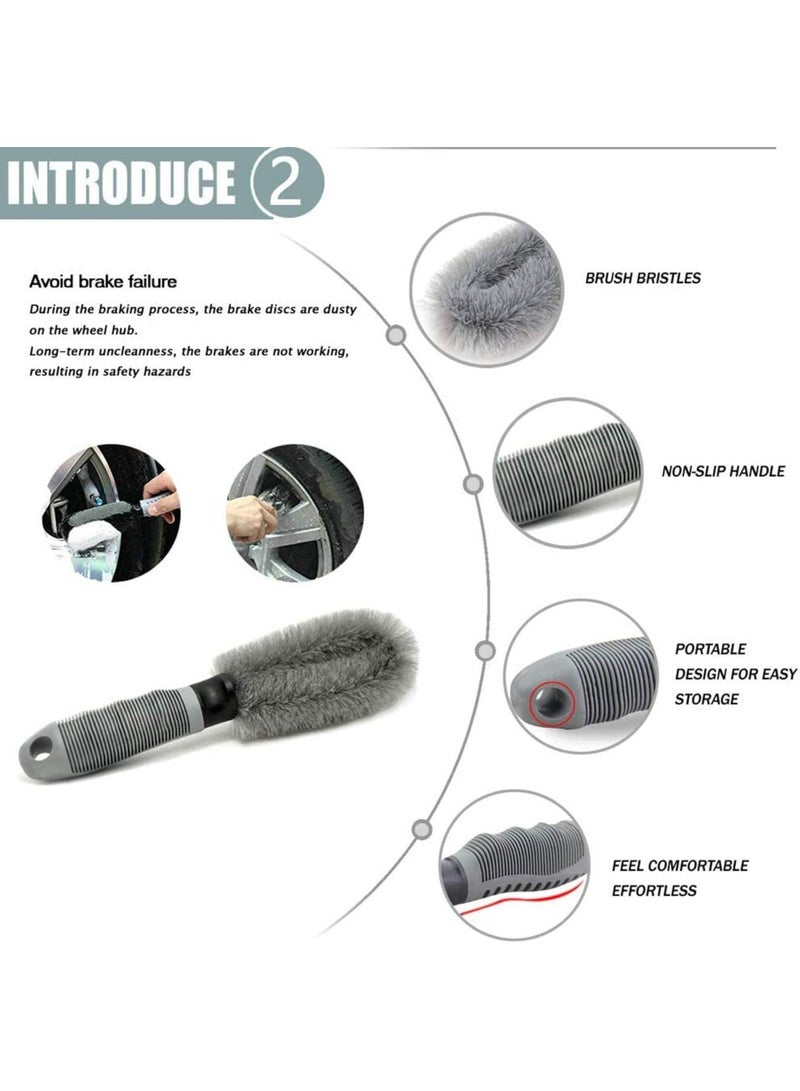 INTRODUCE 2

Avoid brake failure

During the braking process, the brake discs are dusty on the wheel hub.
Long-term uncleanness, the brakes are not working, resulting in safety hazards

BRUSH BRISTLES

NON-SLIP HANDLE

PORTABLE DESIGN FOR EASY STORAGE

FEEL COMFORTABLE EFFORTLESS