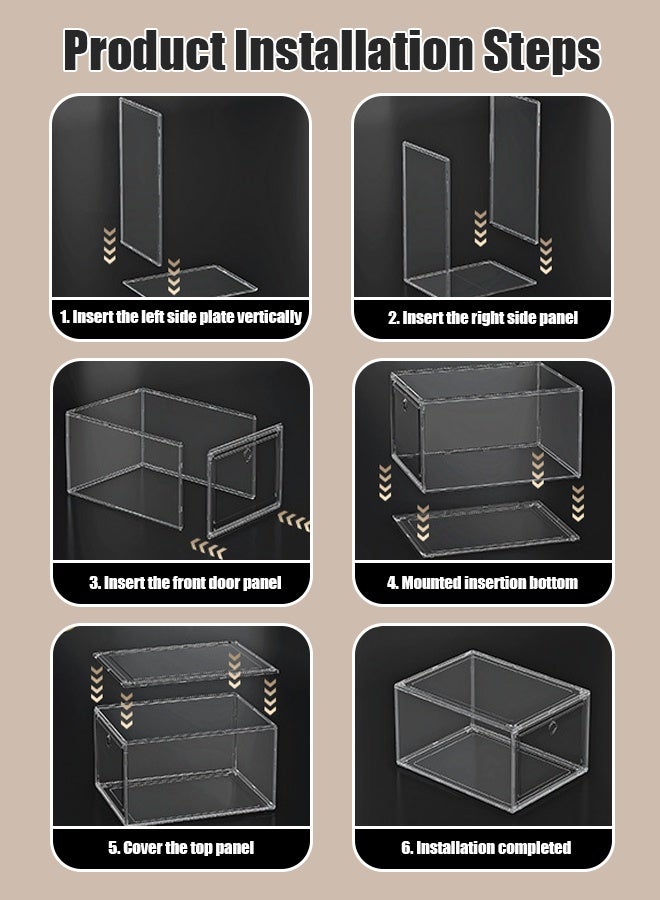 Product Installation Steps

1. Insert the left side plate vertically

2. Insert the right side panel

3. Insert the front door panel

4. Mounted insertion bottom

5. Cover the top panel

6. Installation completed