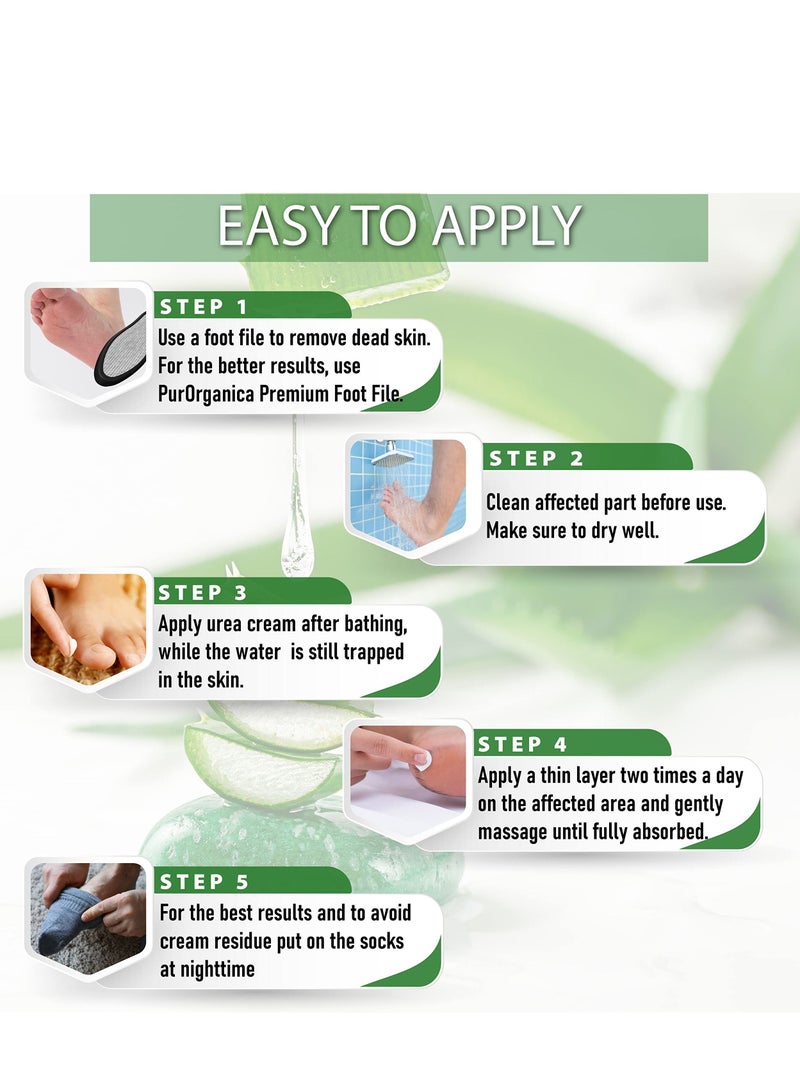 EASY TO APPLY

STEP 1
Use a foot file to remove dead skin. For the better results, use PurOrganica Premium Foot File.

STEP 2
Clean affected part before use. Make sure to dry well.

STEP 3
Apply urea cream after bathing, while the water  is still trapped in the skin.

STEP 4
Apply a thin layer two times a day on the affected area and gently massage until fully absorbed.

STEP 5
For the best results and to avoid cream residue put on the socks at nighttime