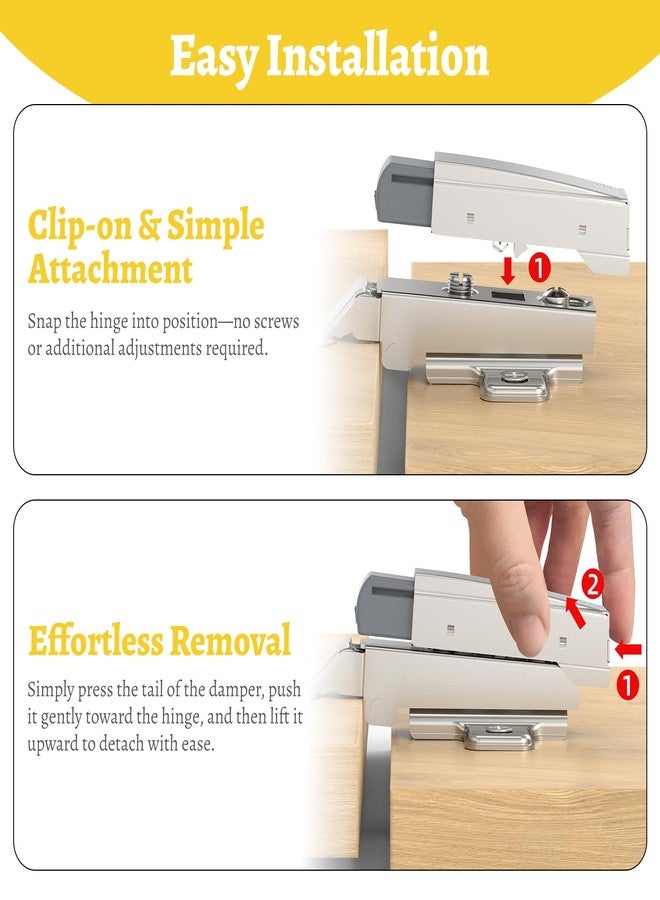 Easy Installation

Clip-on & Simple Attachment

Snap the hinge into position—no screws or additional adjustments required.

1

Effortless Removal

Simply press the tail of the damper, push it gently toward the hinge, and then lift it upward to detach with ease.

2

1