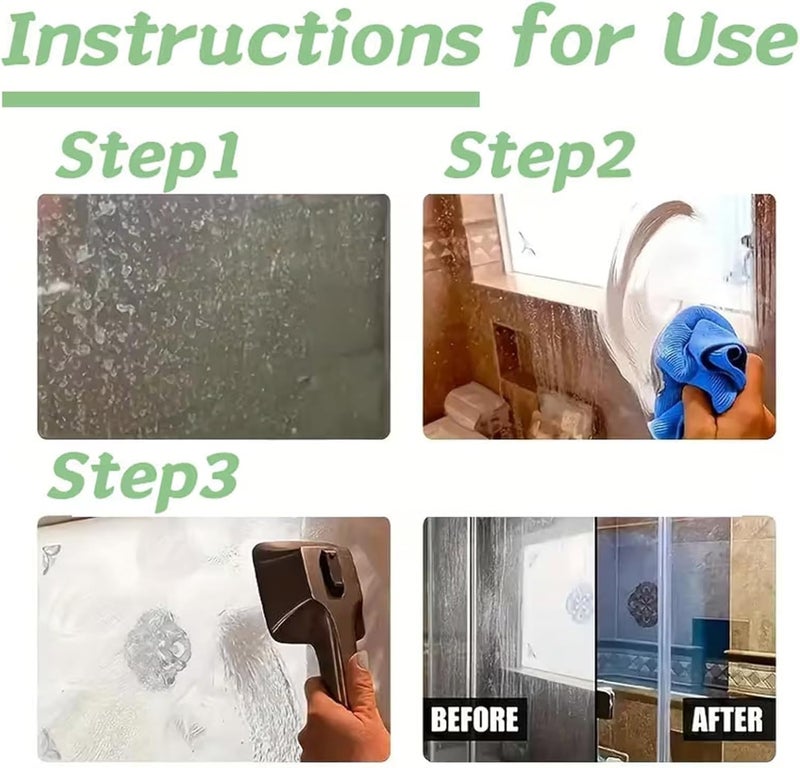 Instructions for Use

Step1

Step2

Step3

BEFORE

AFTER