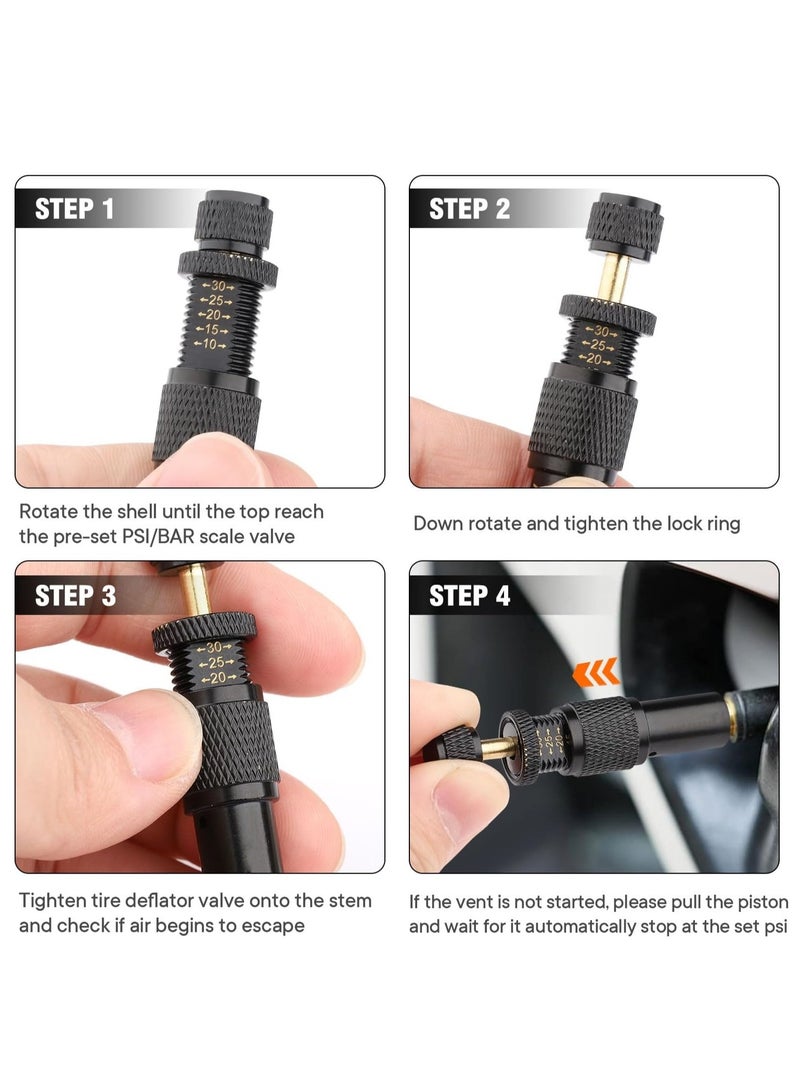 STEP 1

←30→
←25→
←20→
←15→
←10→

Rotate the shell until the top reach the pre-set PSI/BAR scale valve

STEP 2

←30→
←25→
←20→

Down rotate and tighten the lock ring

STEP 3

←30→
←25→
←20→

Tighten tire deflator valve onto the stem and check if air begins to escape

STEP 4

←25→
←20→

If the vent is not started, please pull the piston and wait for it automatically stop at the set psi