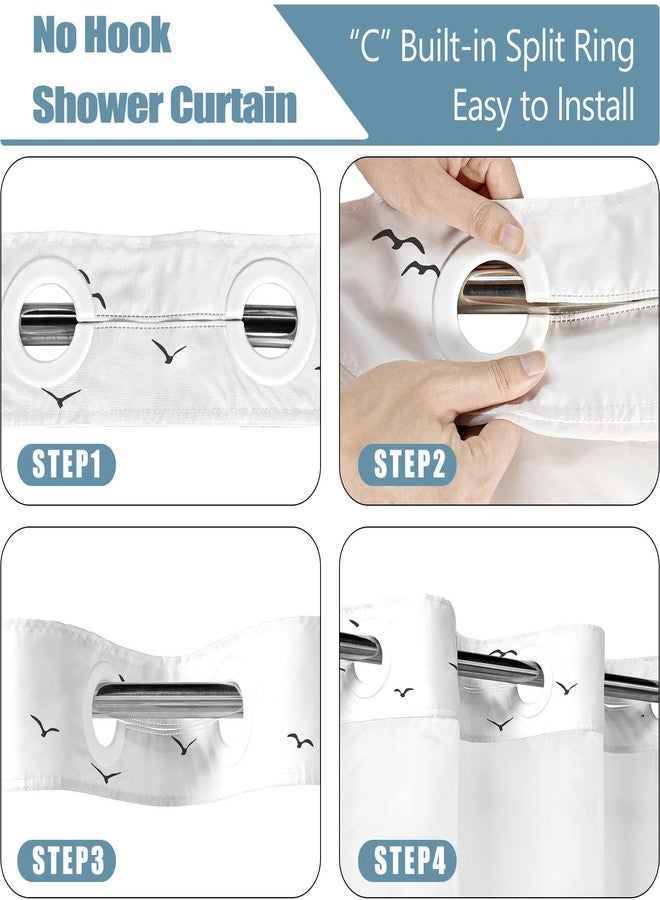 No Hook
Shower Curtain

"C" Built-in Split Ring
Easy to Install

STEP1

STEP2

STEP3

STEP4