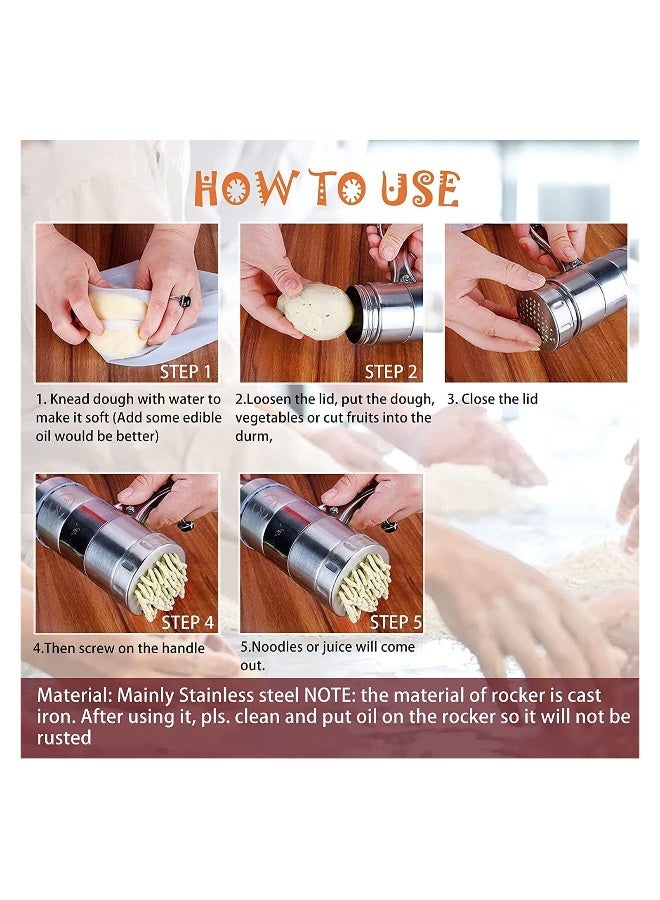 HOW TO USE

STEP 1

1. Knead dough with water to make it soft (Add some edible oil would be better)

STEP 2

2.Loosen the lid, put the dough, vegetables or cut fruits into the durm,

3. Close the lid

STEP 4

4.Then screw on the handle

STEP 5

5.Noodles or juice will come out.

Material: Mainly Stainless steel NOTE: the material of rocker is cast iron. After using it, pls. clean and put oil on the rocker so it will not be rusted