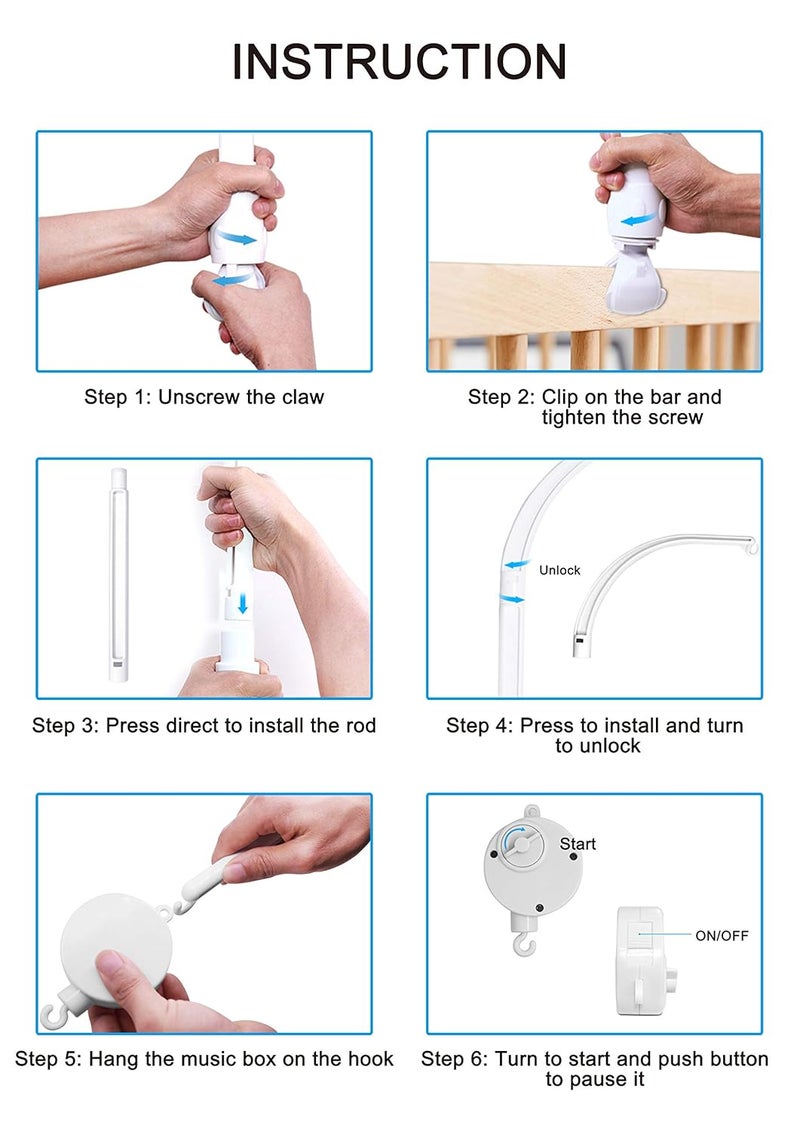 INSTRUCTION

Step 1: Unscrew the claw

Step 2: Clip on the bar and tighten the screw

Step 3: Press direct to install the rod

Unlock

Step 4: Press to install and turn to unlock

Step 5: Hang the music box on the hook

Start

ON/OFF

Step 6: Turn to start and push button to pause it