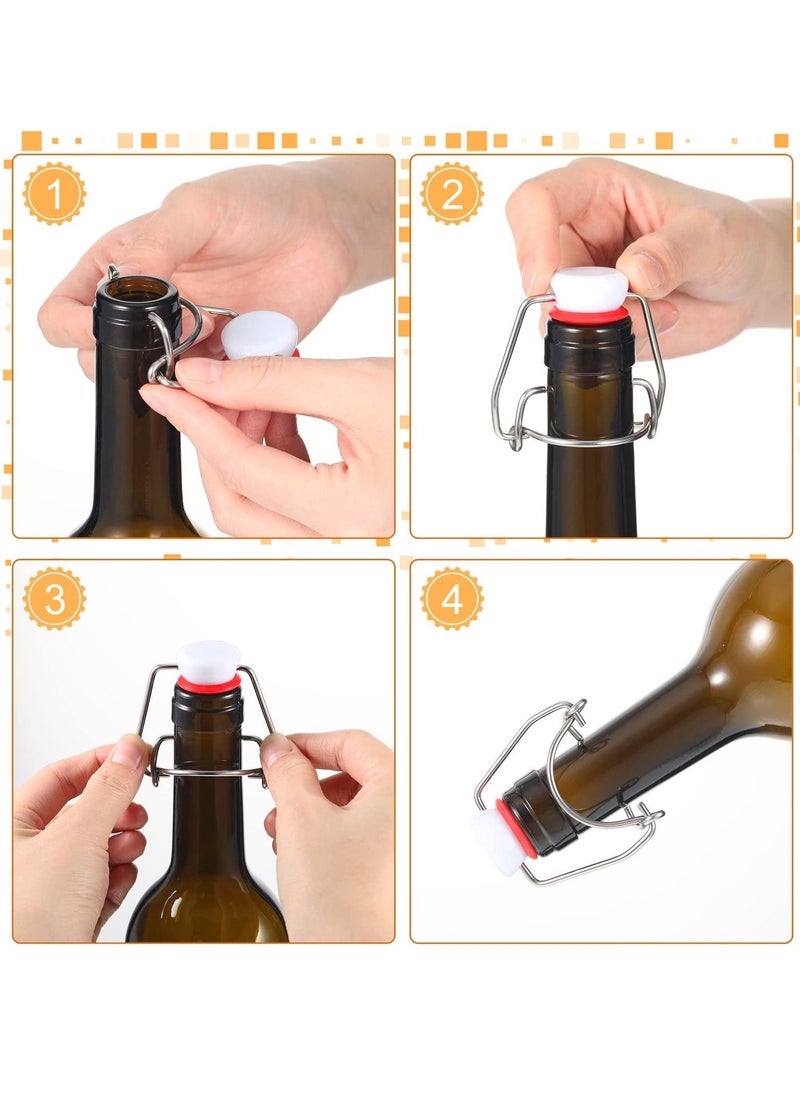 1

2

3

4