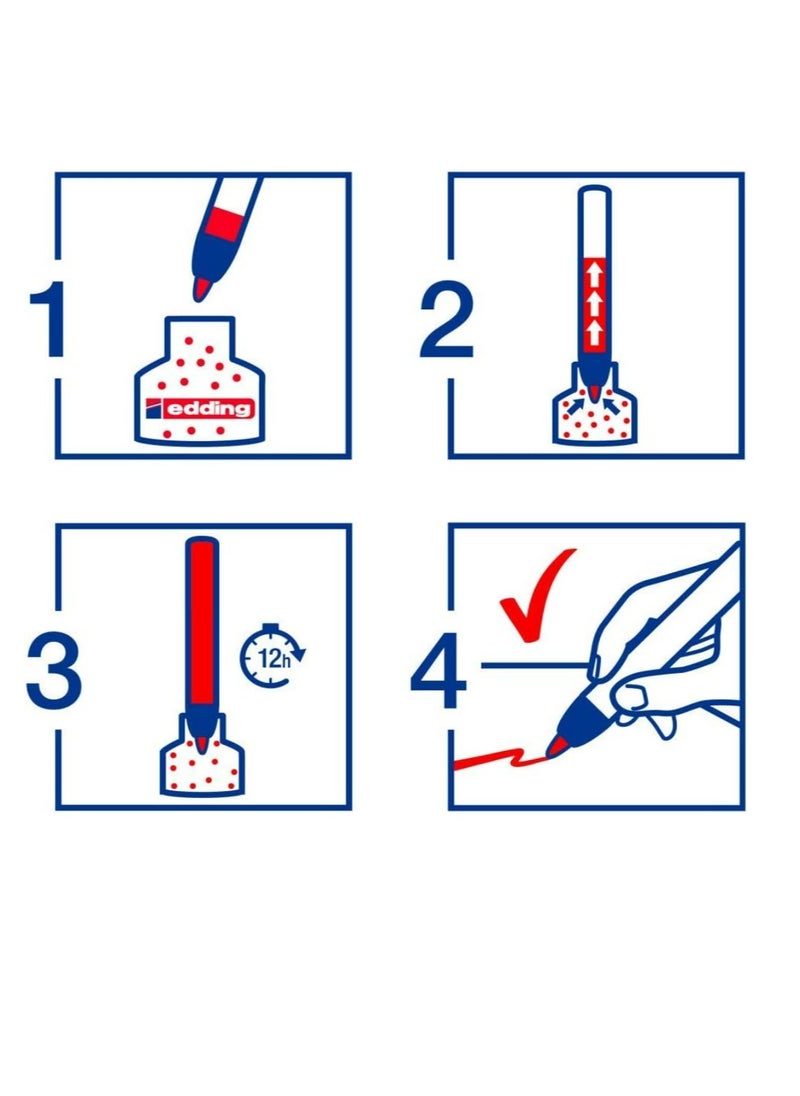 1

edding

2

3

12h

4