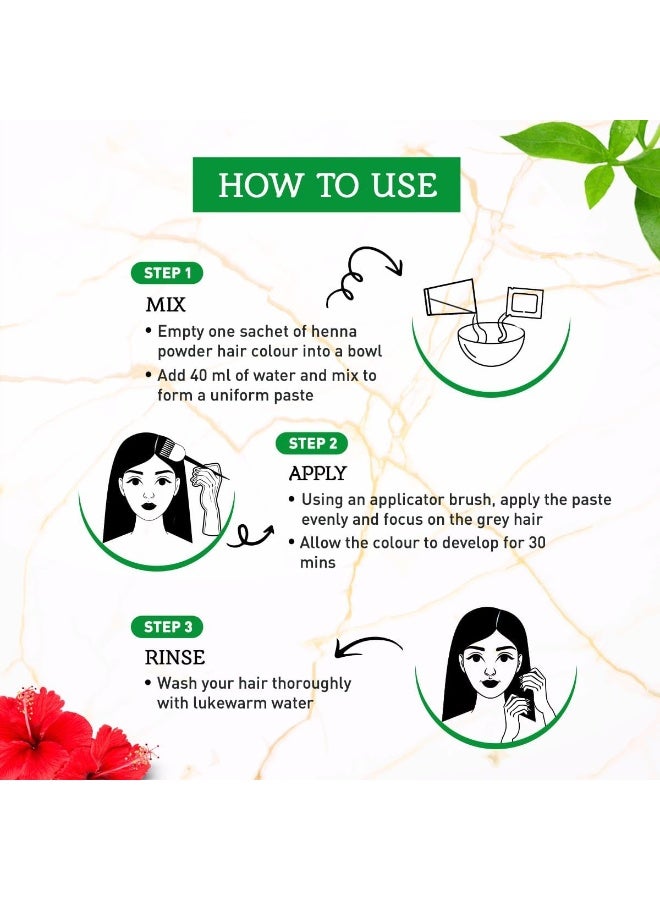 HOW TO USE

STEP 1

MIX

• Empty one sachet of henna powder hair colour into a bowl

• Add 40 ml of water and mix to form a uniform paste

STEP 2

APPLY

• Using an applicator brush, apply the paste evenly and focus on the grey hair

• Allow the colour to develop for 30 mins

STEP 3

RINSE

• Wash your hair thoroughly with lukewarm water