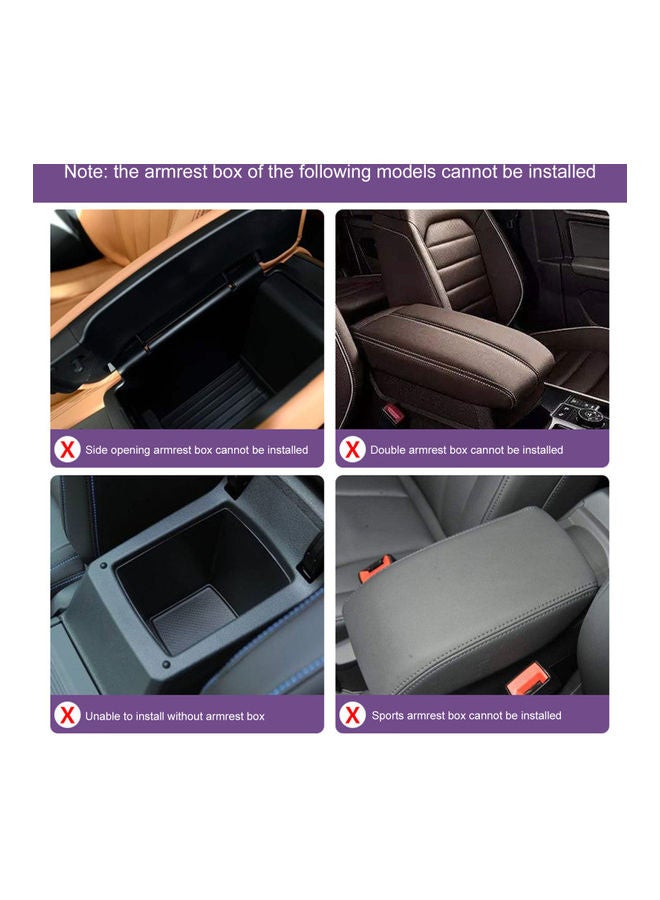 Note: the armrest box of the following models cannot be installed

Side opening armrest box cannot be installed

Double armrest box cannot be installed

Unable to install without armrest box

Sports armrest box cannot be installed