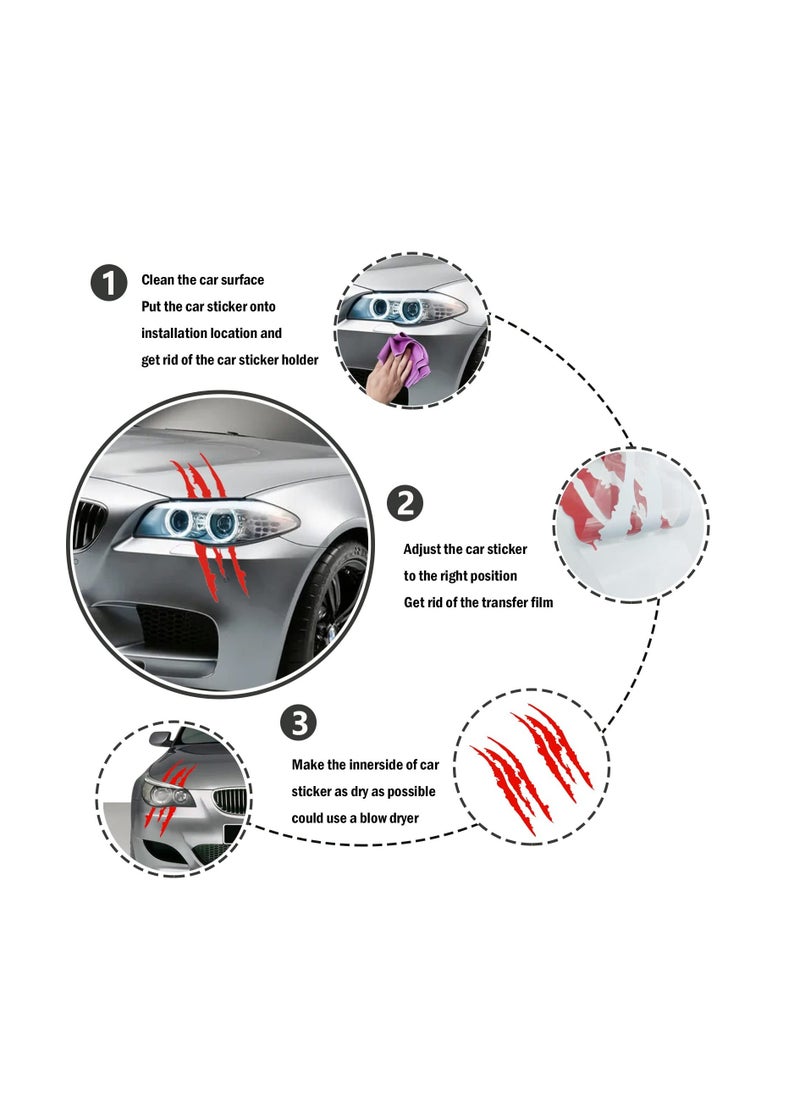 1 Clean the car surface
Put the car sticker onto
installation location and
get rid of the car sticker holder

2 Adjust the car sticker
to the right position
Get rid of the transfer film

3 Make the innerside of car
sticker as dry as possible
could use a blow dryer