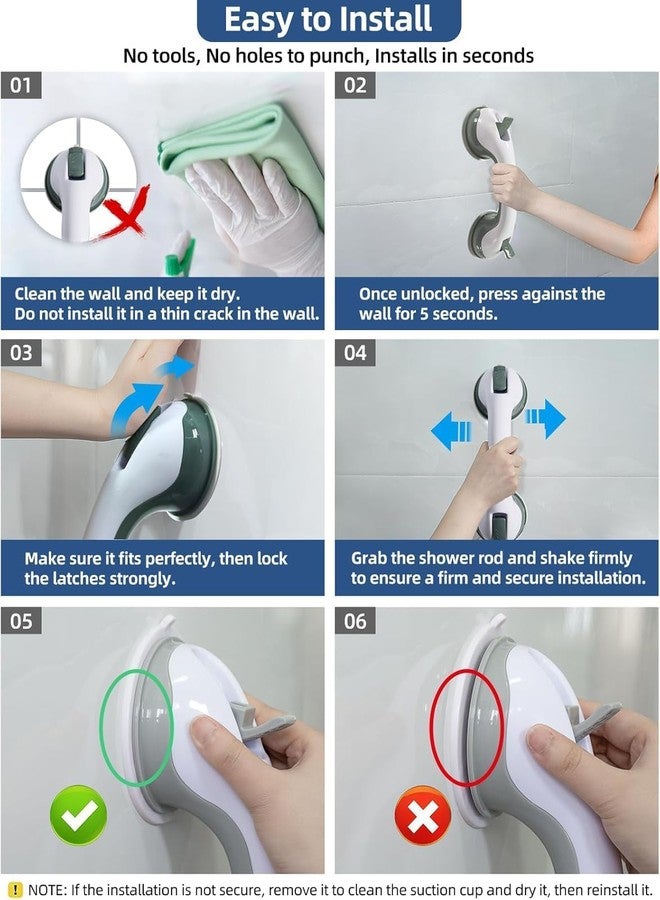 Easy to Install

No tools, No holes to punch, Installs in seconds

01

Clean the wall and keep it dry.
Do not install it in a thin crack in the wall.

02

Once unlocked, press against the wall for 5 seconds.

03

Make sure it fits perfectly, then lock the latches strongly.

04

Grab the shower rod and shake firmly to ensure a firm and secure installation.

05

06

! NOTE: If the installation is not secure, remove it to clean the suction cup and dry it, then reinstall it.