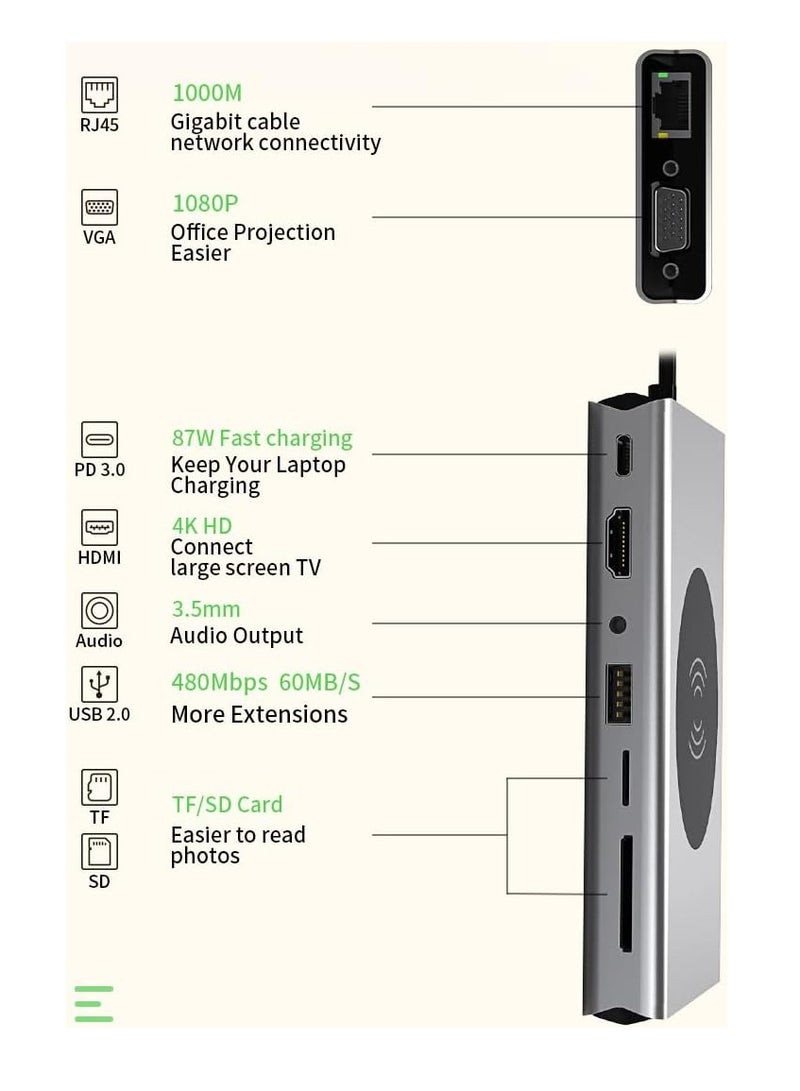 RJ45
1000M
Gigabit cable network connectivity

VGA
1080P
Office Projection Easier

PD 3.0
87W Fast charging
Keep Your Laptop Charging

HDMI
4K HD
Connect large screen TV

Audio
3.5mm
Audio Output

USB 2.0
480Mbps 60MB/S
More Extensions

TF
SD
TF/SD Card
Easier to read photos