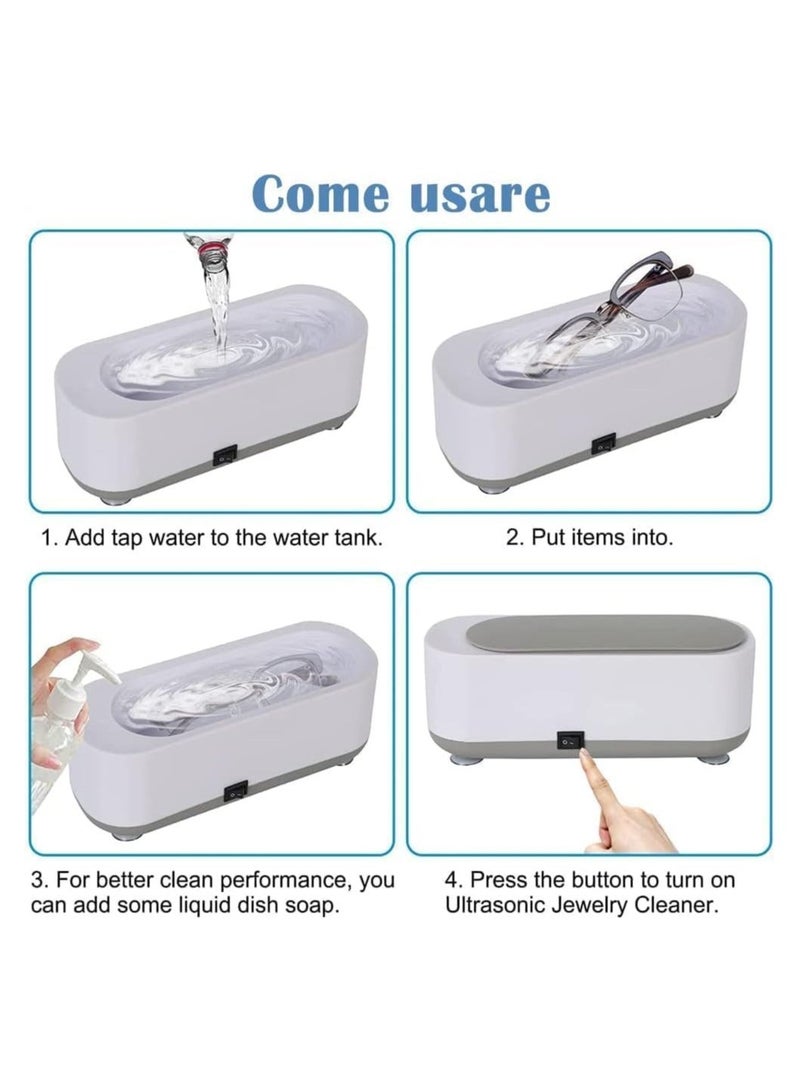 Come usare

1. Add tap water to the water tank.

2. Put items into.

3. For better clean performance, you can add some liquid dish soap.

4. Press the button to turn on Ultrasonic Jewelry Cleaner.