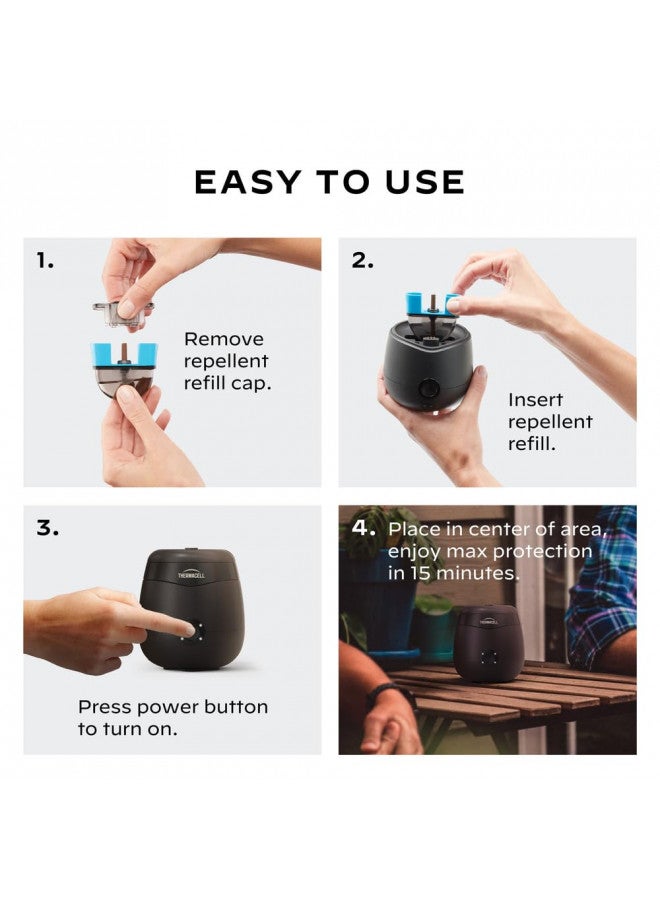 EASY TO USE

1.

Remove repellent refill cap.

2.

Insert repellent refill.

3.

THERMACELL

Press power button to turn on.

4. Place in center of area, enjoy max protection in 15 minutes.

THERMACELL