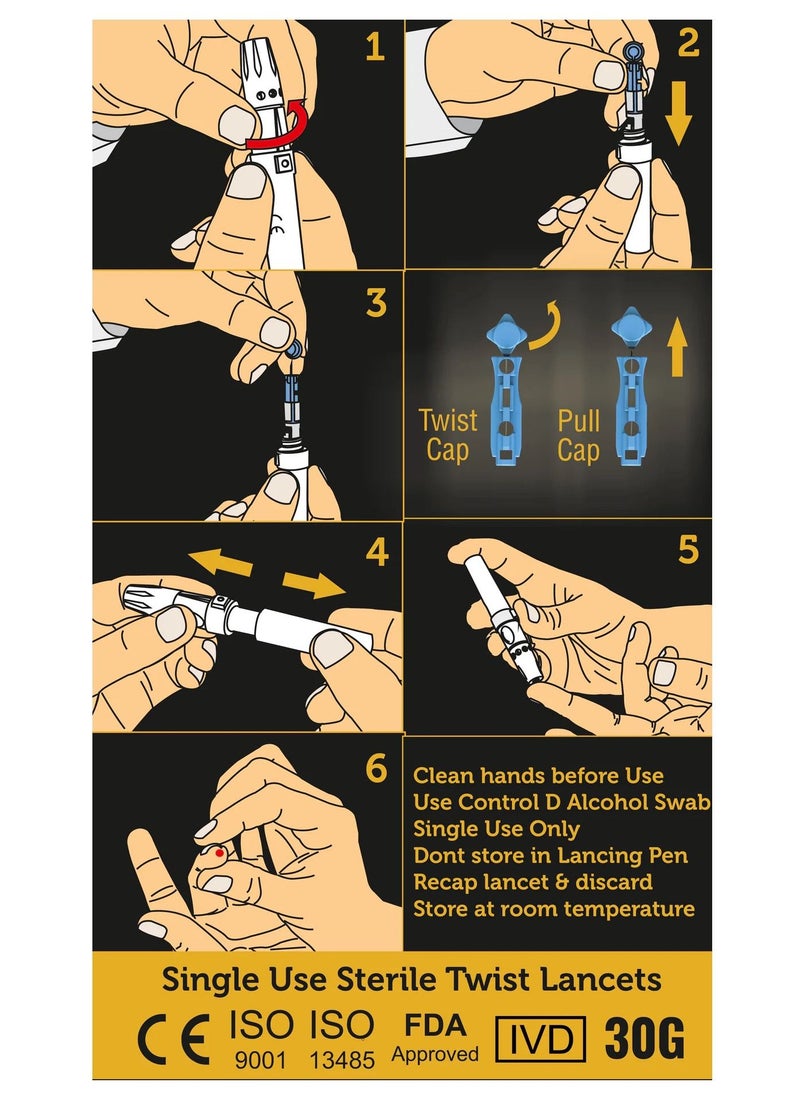 1

2

3

Twist Cap

Pull Cap

4

5

6

Clean hands before Use
Use Control D Alcohol Swab
Single Use Only
Dont store in Lancing Pen
Recap lancet & discard
Store at room temperature

Single Use Sterile Twist Lancets

CE ISO 9001 ISO 13485 FDA Approved IVD 30G