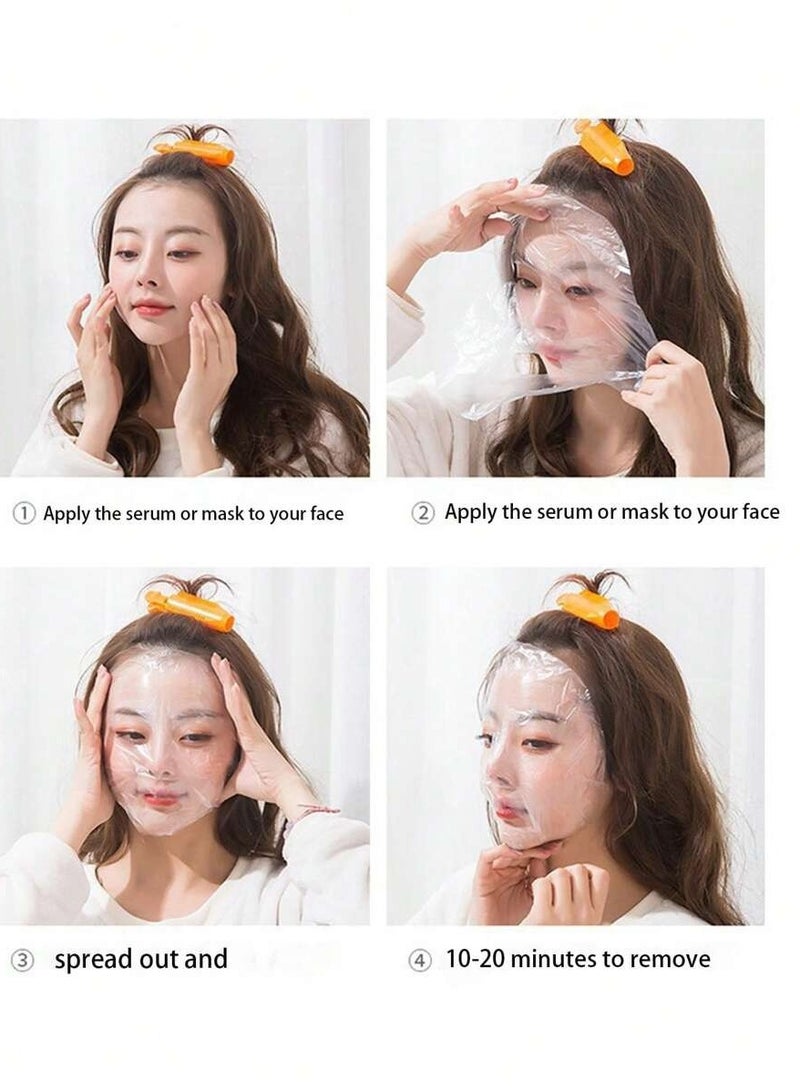 ① Apply the serum or mask to your face

② Apply the serum or mask to your face

③ spread out and

④ 10-20 minutes to remove