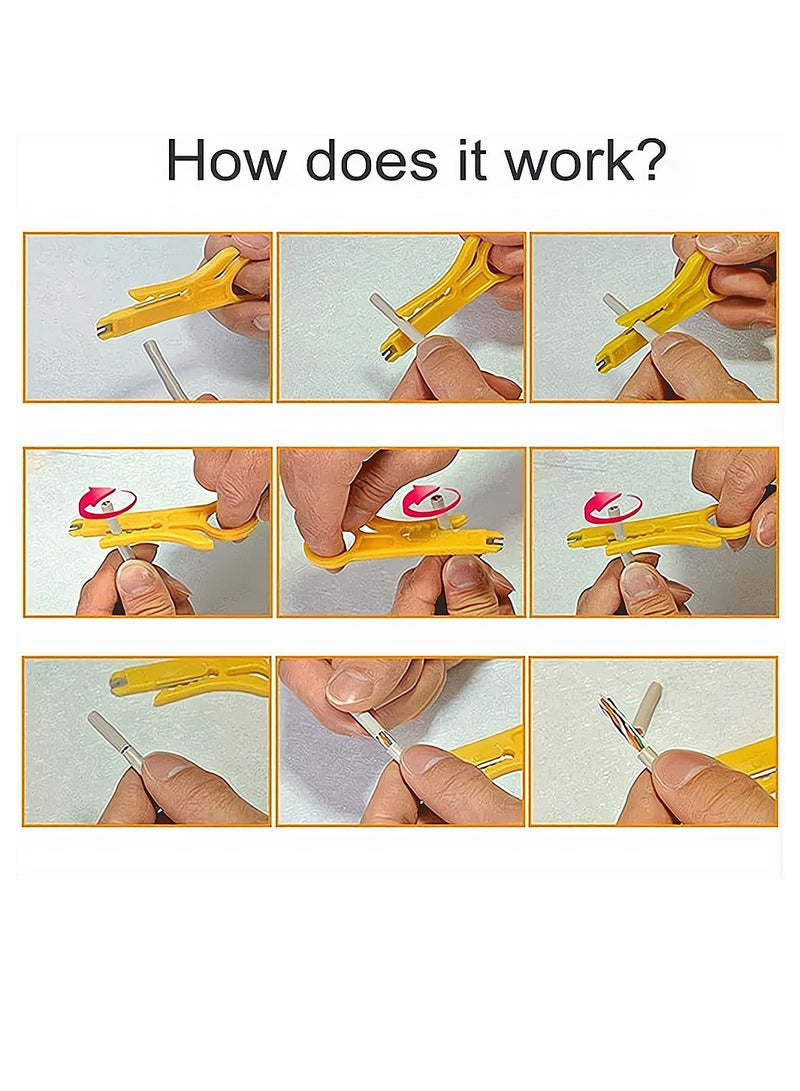 How does it work?