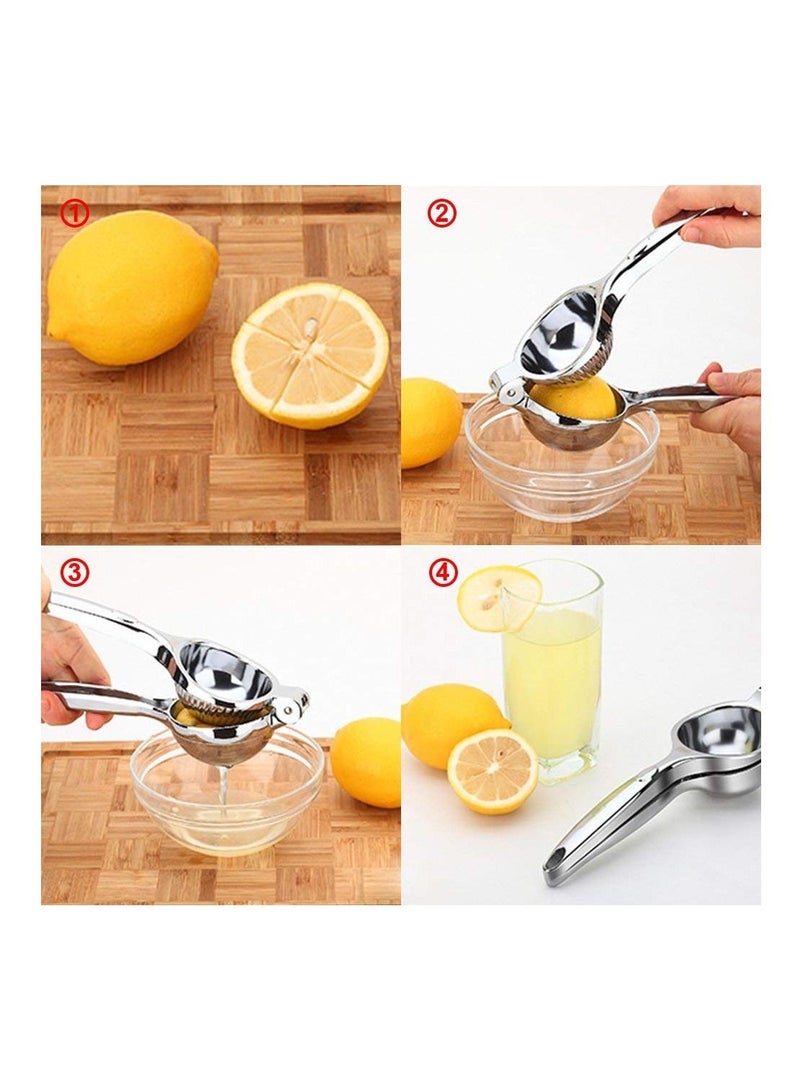 ①

②

③

④