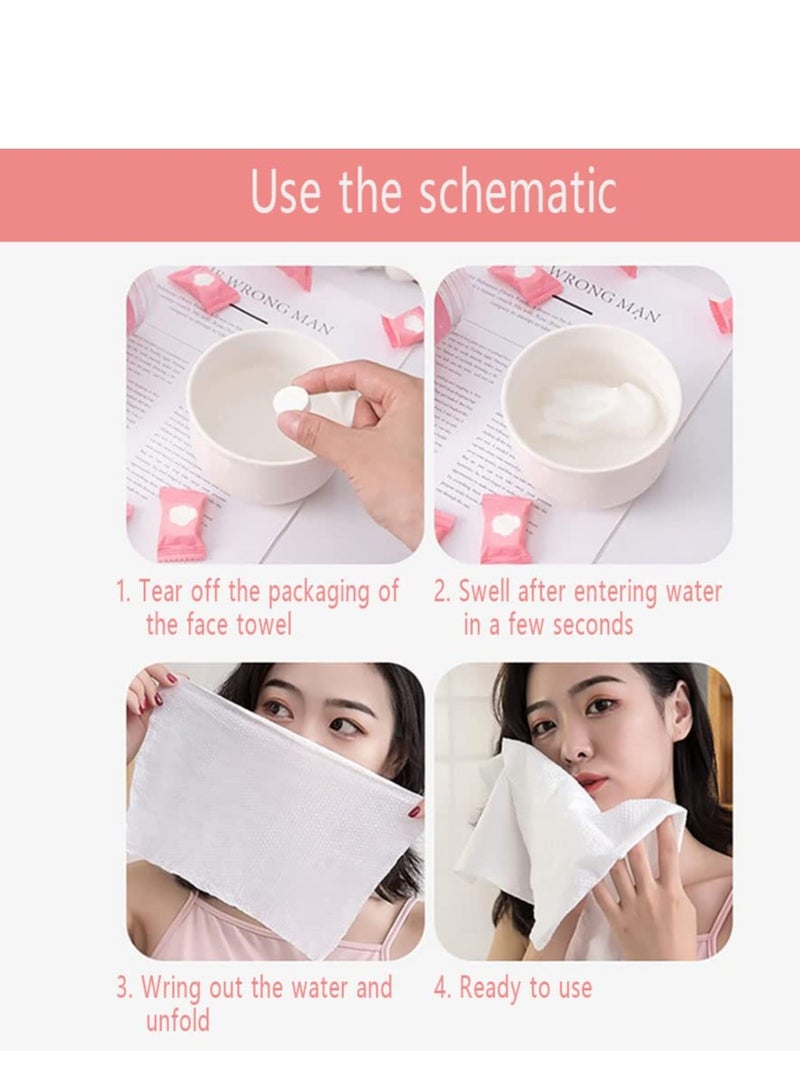 Use the schematic

WRONG MAN

WRONG MAN

1. Tear off the packaging of the face towel

2. Swell after entering water in a few seconds

3. Wring out the water and unfold

4. Ready to use