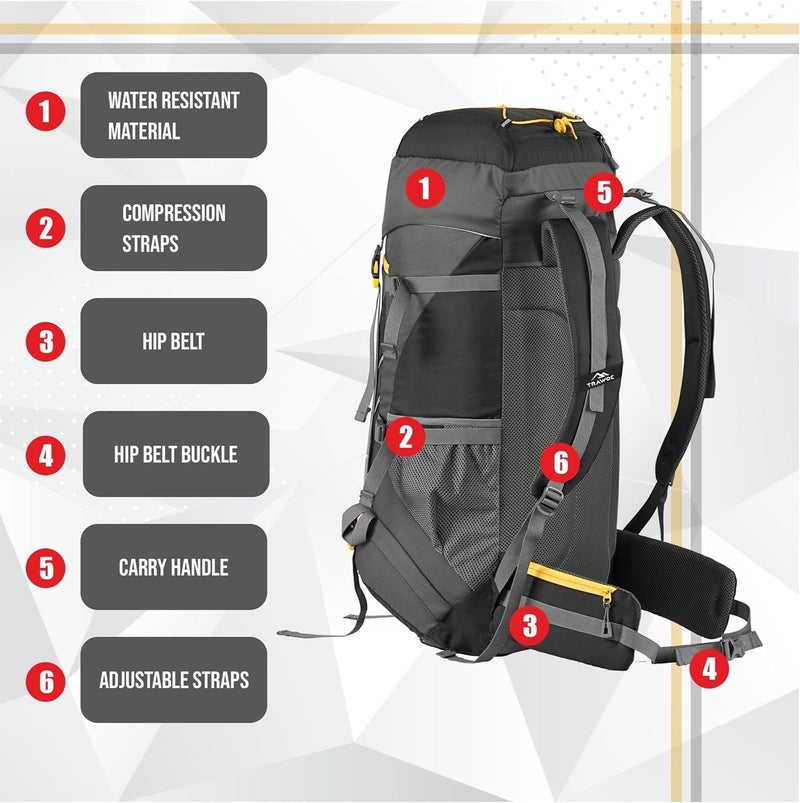 1 WATER RESISTANT MATERIAL

2 COMPRESSION STRAPS

3 HIP BELT

4 HIP BELT BUCKLE

5 CARRY HANDLE

6 ADJUSTABLE STRAPS

1

5

TRAWOC

2

6

3

4