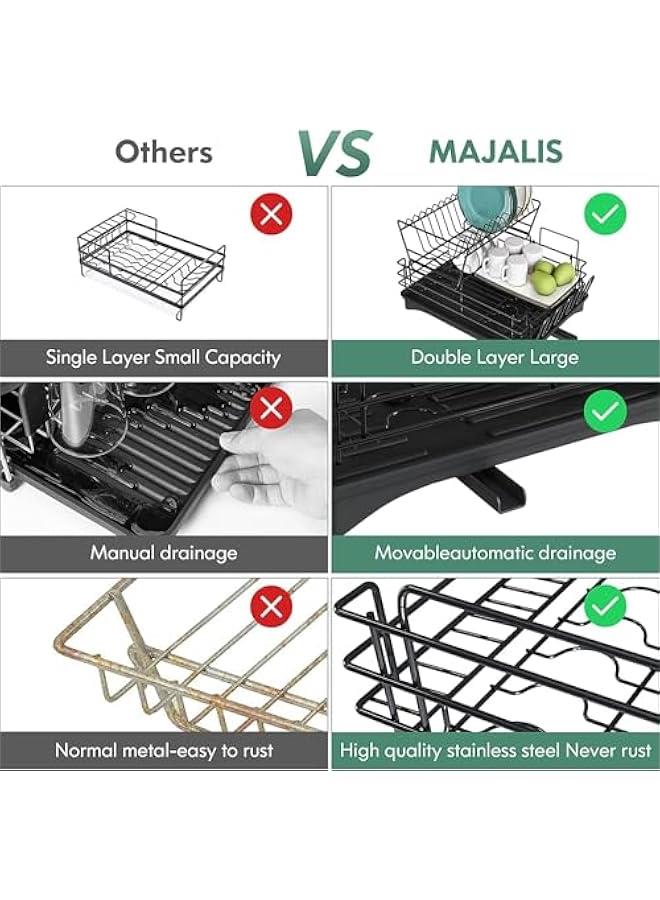 Others VS MAJALIS

Single Layer Small Capacity

Double Layer Large

Manual drainage

Movableautomatic drainage

Normal metal-easy to rust

High quality stainless steel Never rust