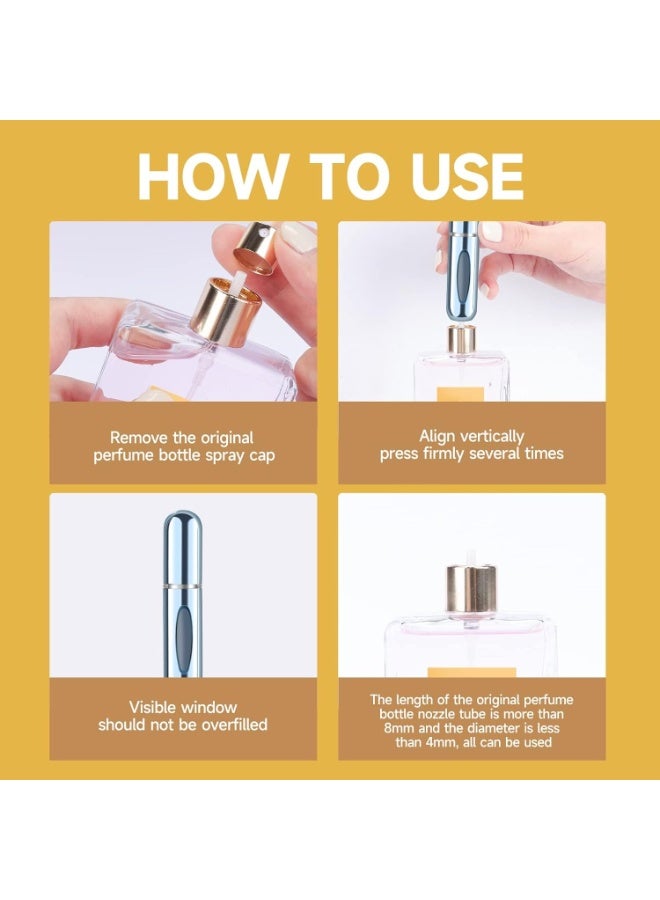 HOW TO USE

Remove the original perfume bottle spray cap

Align vertically press firmly several times

Visible window should not be overfilled

The length of the original perfume bottle nozzle tube is more than 8mm and the diameter is less than 4mm, all can be used