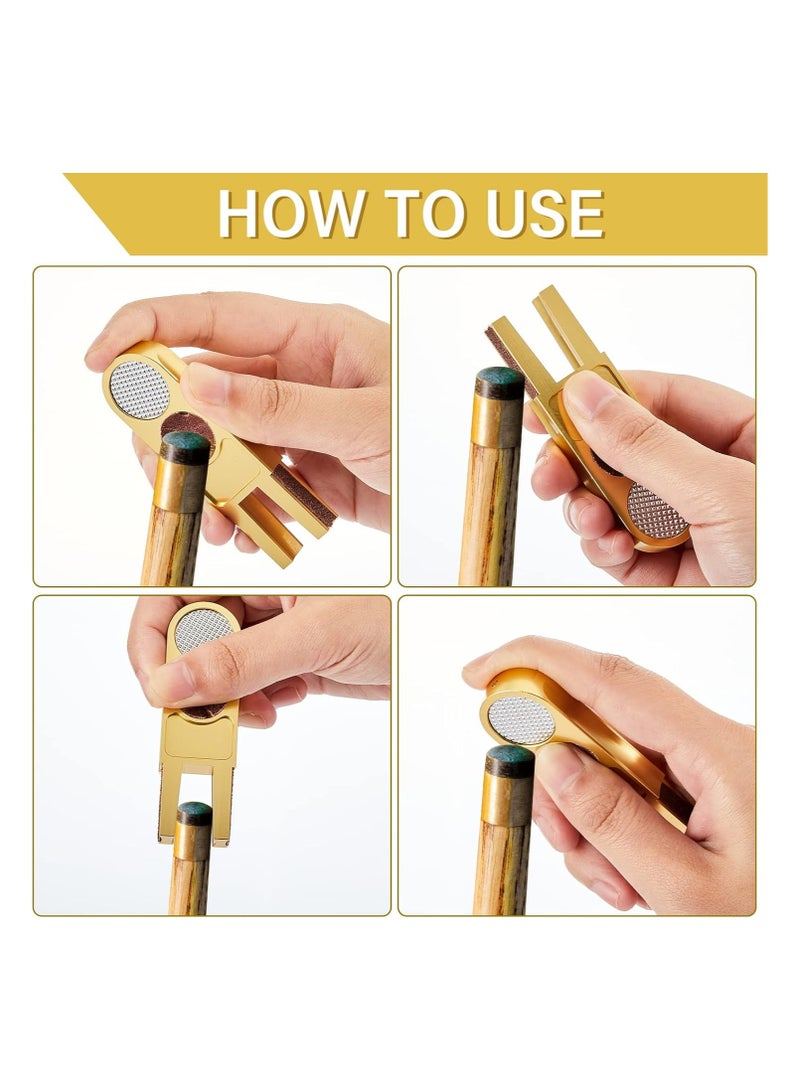 HOW TO USE