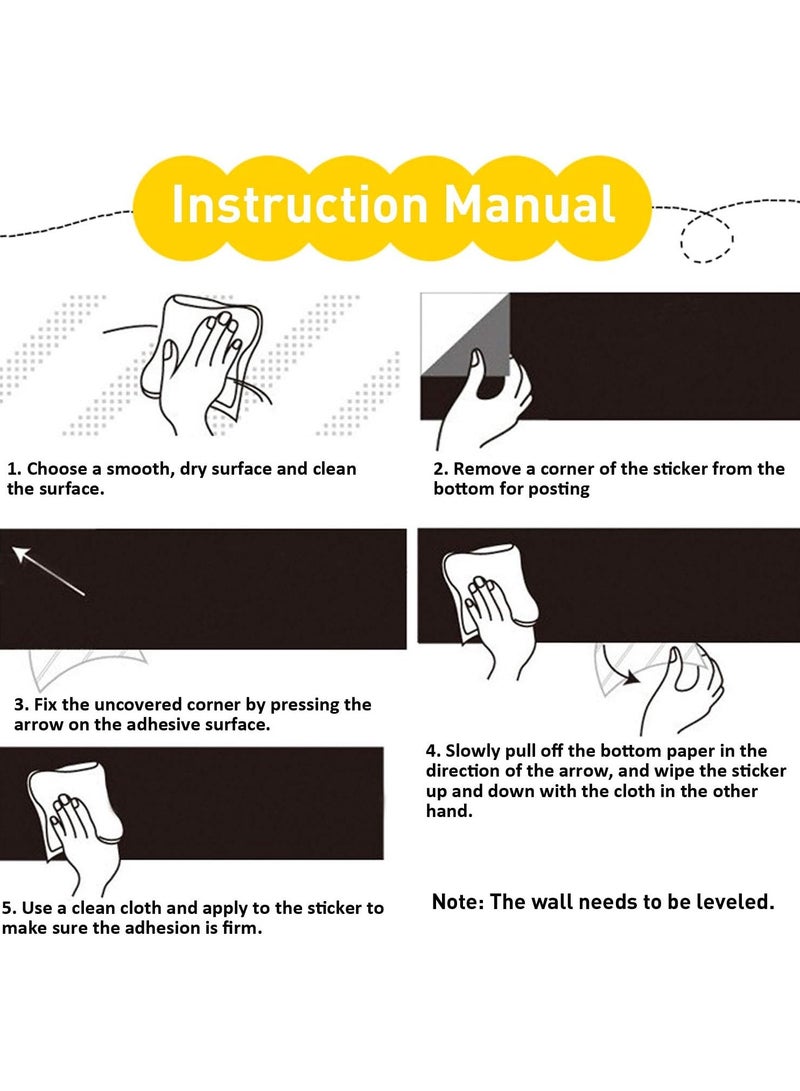 Instruction Manual

1. Choose a smooth, dry surface and clean the surface.

2. Remove a corner of the sticker from the bottom for posting

3. Fix the uncovered corner by pressing the arrow on the adhesive surface.

4. Slowly pull off the bottom paper in the direction of the arrow, and wipe the sticker up and down with the cloth in the other hand.

5. Use a clean cloth and apply to the sticker to make sure the adhesion is firm.

Note: The wall needs to be leveled.