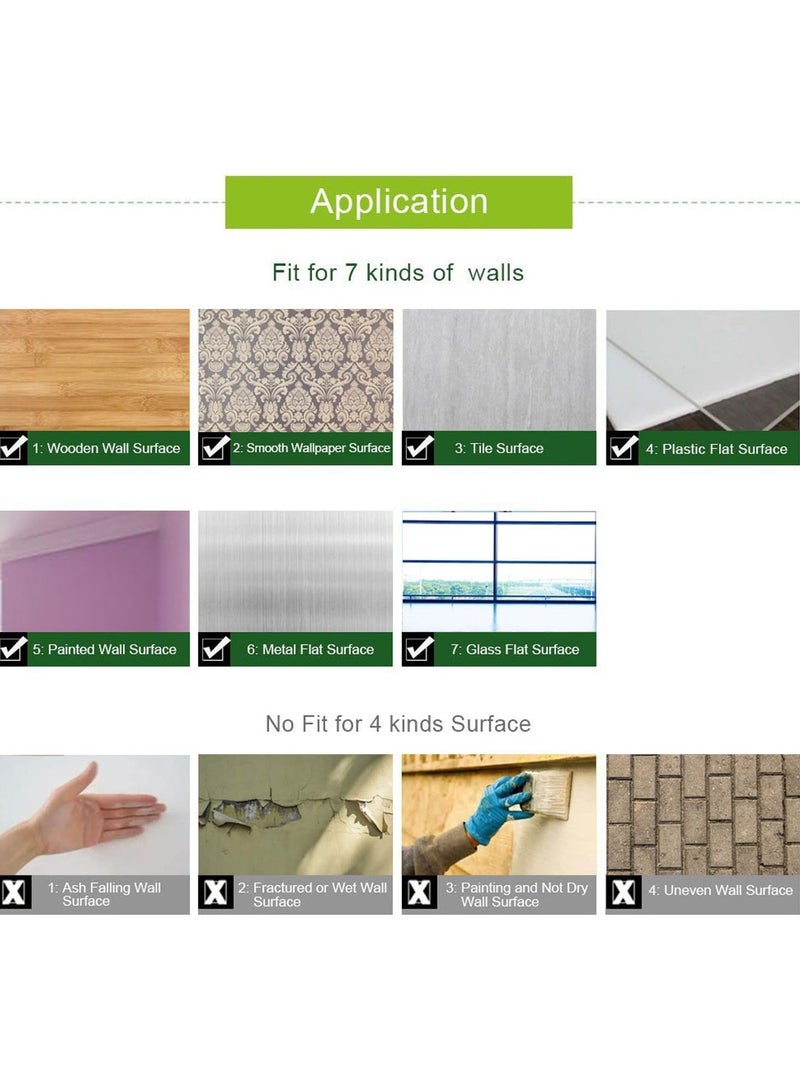 Application

Fit for 7 kinds of walls

1: Wooden Wall Surface

2: Smooth Wallpaper Surface

3: Tile Surface

4: Plastic Flat Surface

5: Painted Wall Surface

6: Metal Flat Surface

7: Glass Flat Surface

No Fit for 4 kinds Surface

1: Ash Falling Wall Surface

2: Fractured or Wet Wall Surface

3: Painting and Not Dry Wall Surface

4: Uneven Wall Surface