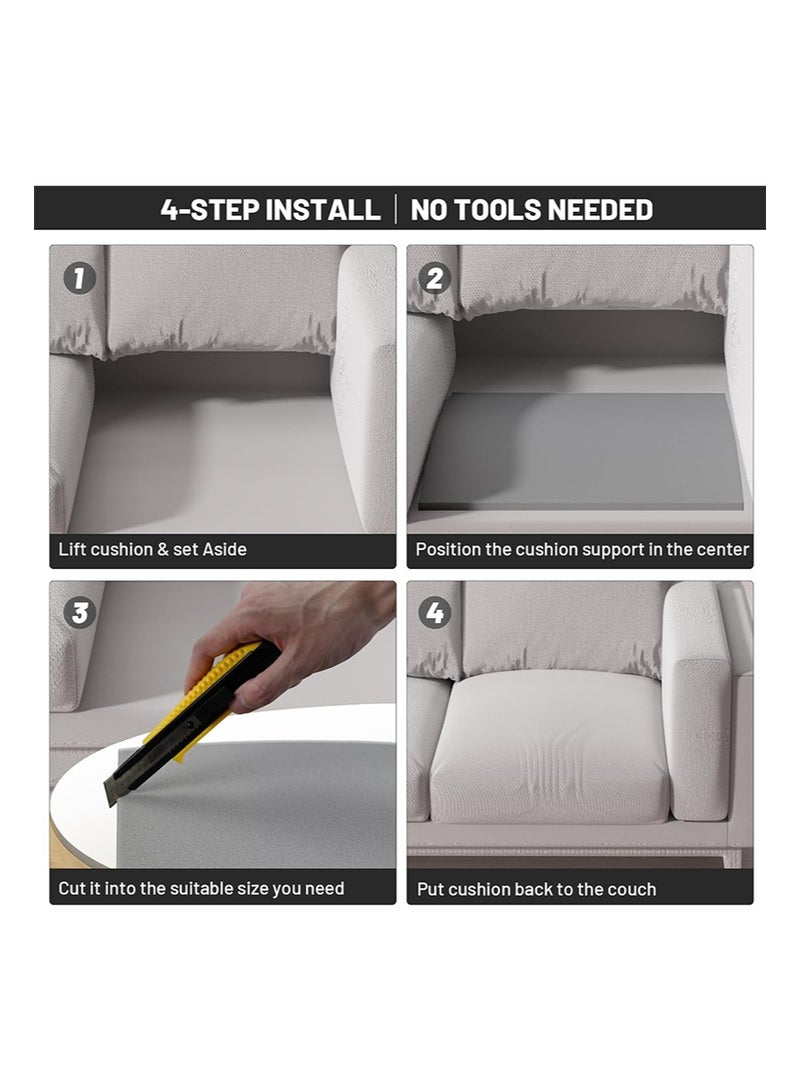 4-STEP INSTALL | NO TOOLS NEEDED

1
Lift cushion & set Aside

2
Position the cushion support in the center

3
Cut it into the suitable size you need

4
Put cushion back to the couch