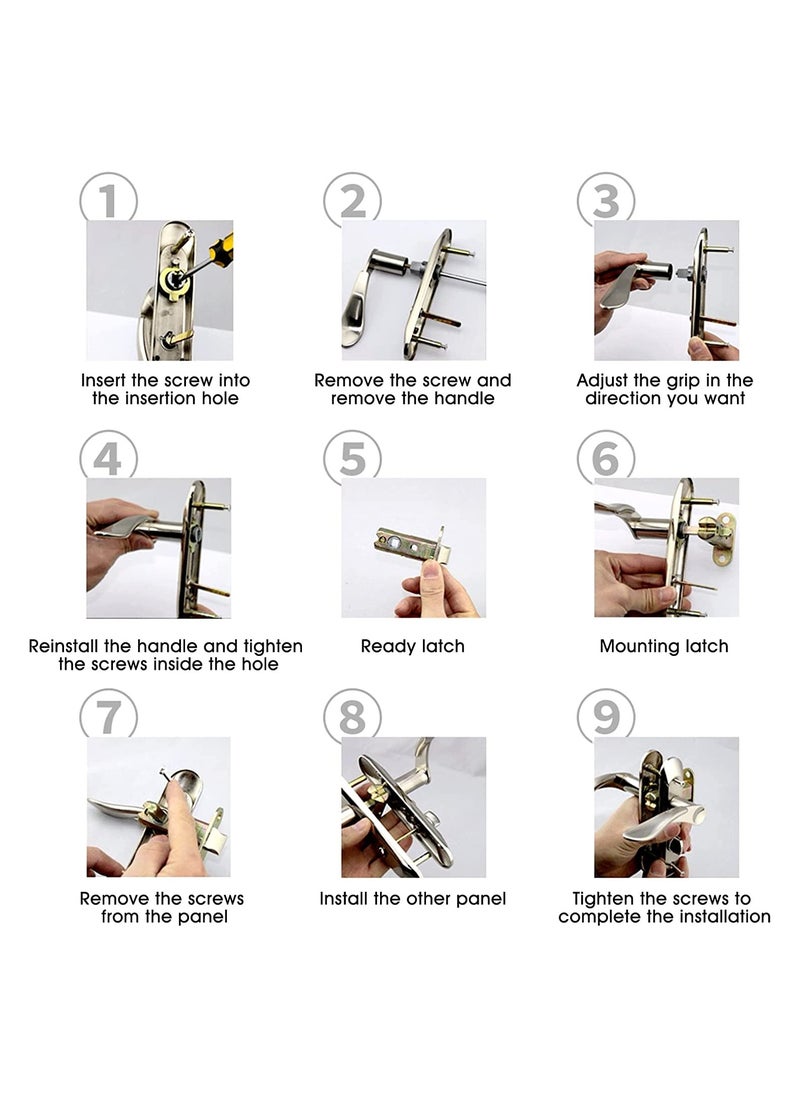 1
Insert the screw into the insertion hole

2
Remove the screw and remove the handle

3
Adjust the grip in the direction you want

4
Reinstall the handle and tighten the screws inside the hole

5
Ready latch

6
Mounting latch

7
Remove the screws from the panel

8
Install the other panel

9
Tighten the screws to complete the installation