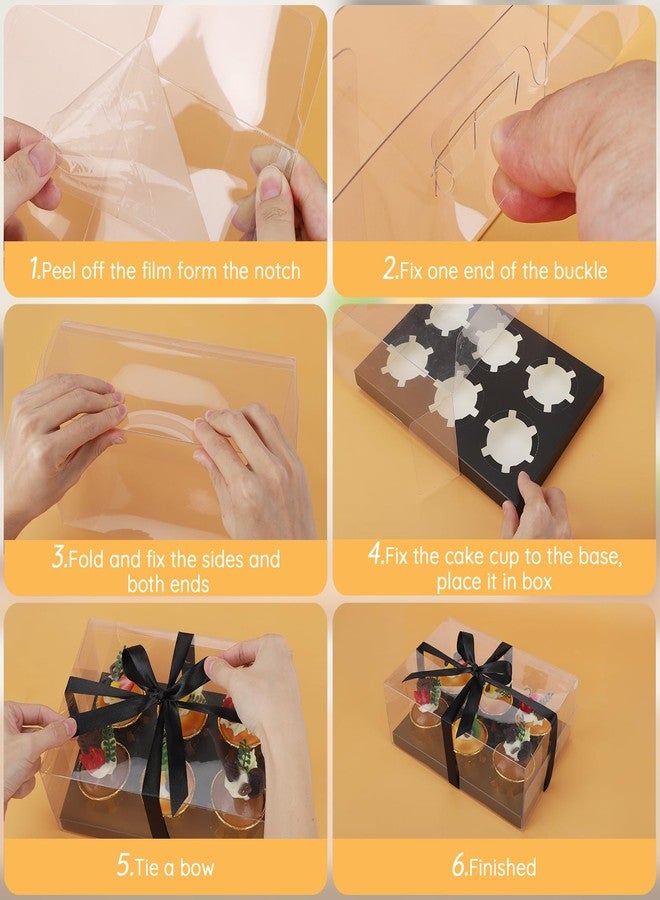 1.Peel off the film form the notch

2.Fix one end of the buckle

3.Fold and fix the sides and both ends

4.Fix the cake cup to the base, place it in box

5.Tie a bow

6.Finished