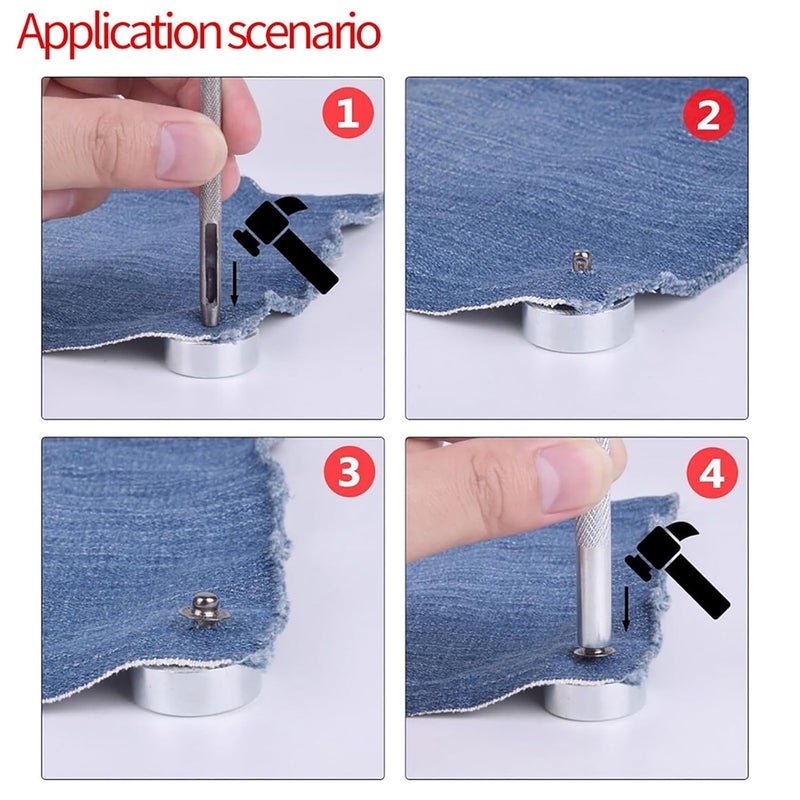 Application scenario

1

2

3

4