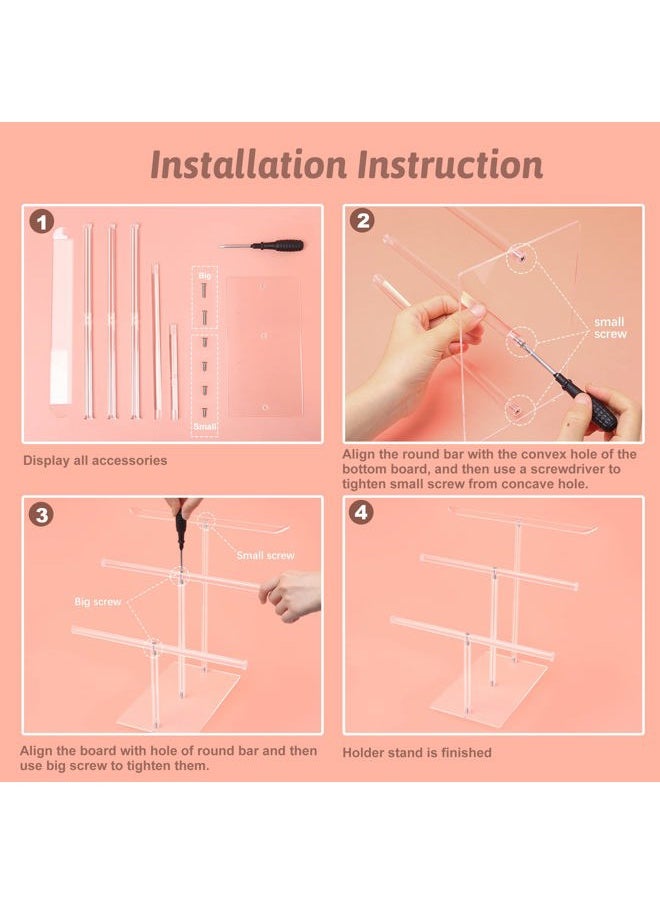 Installation Instruction

1

Big

Small

Display all accessories

2

small screw

Align the round bar with the convex hole of the bottom board, and then use a screwdriver to tighten small screw from concave hole.

3

Small screw

Big screw

Align the board with hole of round bar and then use big screw to tighten them.

4

Holder stand is finished