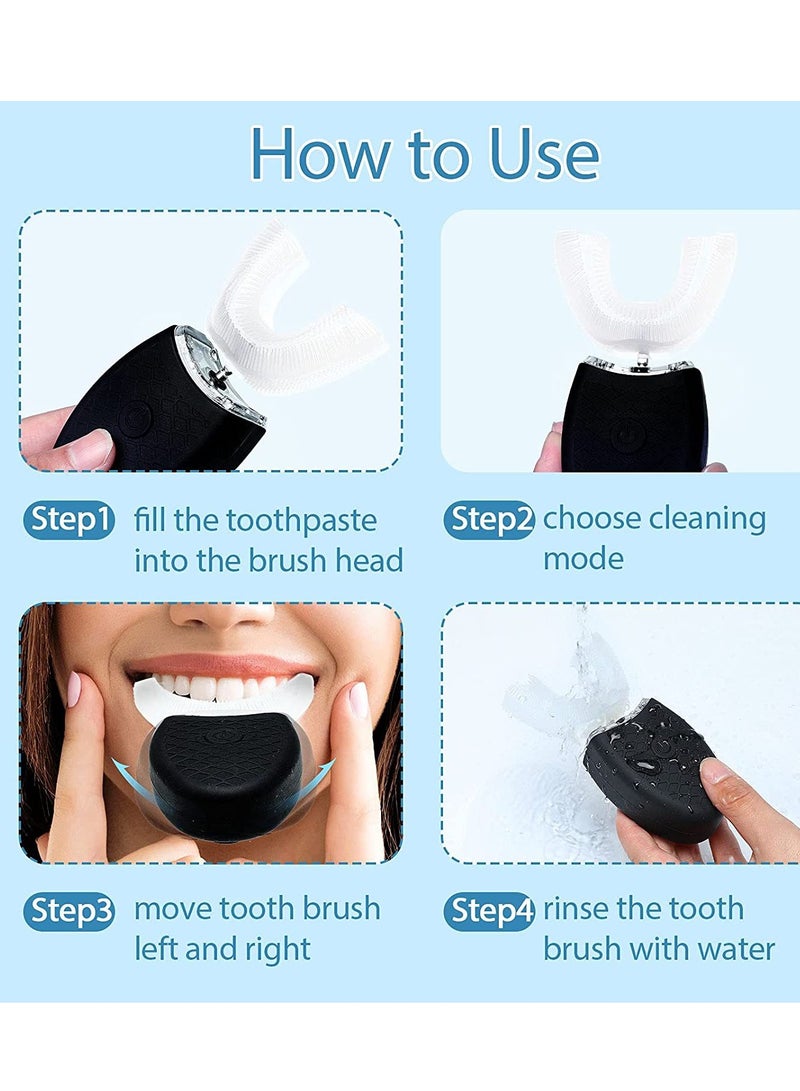 How to Use

Step1 fill the toothpaste into the brush head

Step2 choose cleaning mode

Step3 move tooth brush left and right

Step4 rinse the tooth brush with water