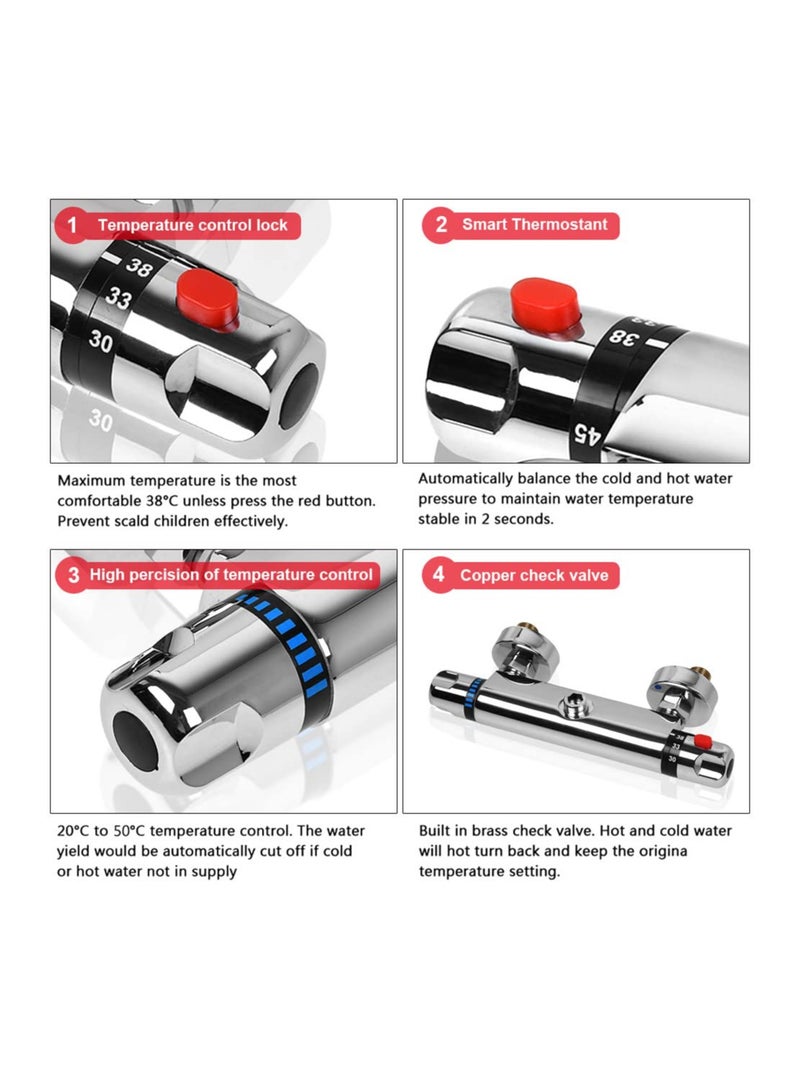 1 Temperature control lock

38
33
30
30

Maximum temperature is the most comfortable 38°C unless press the red button. Prevent scald children effectively.

2 Smart Thermostant

38
45

Automatically balance the cold and hot water pressure to maintain water temperature stable in 2 seconds.

3 High percision of temperature control

20°C to 50°C temperature control. The water yield would be automatically cut off if cold or hot water not in supply

4 Copper check valve

38
33
30

Built in brass check valve. Hot and cold water will hot turn back and keep the origina temperature setting.