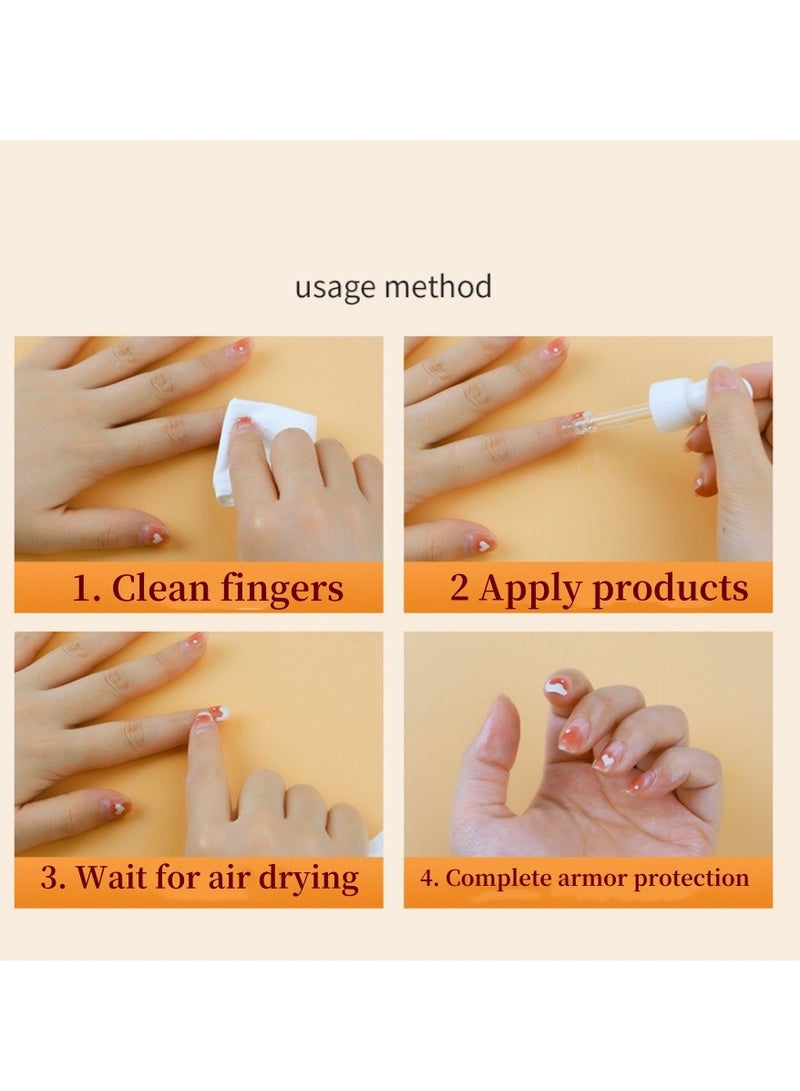 usage method

1. Clean fingers

2 Apply products

3. Wait for air drying

4. Complete armor protection