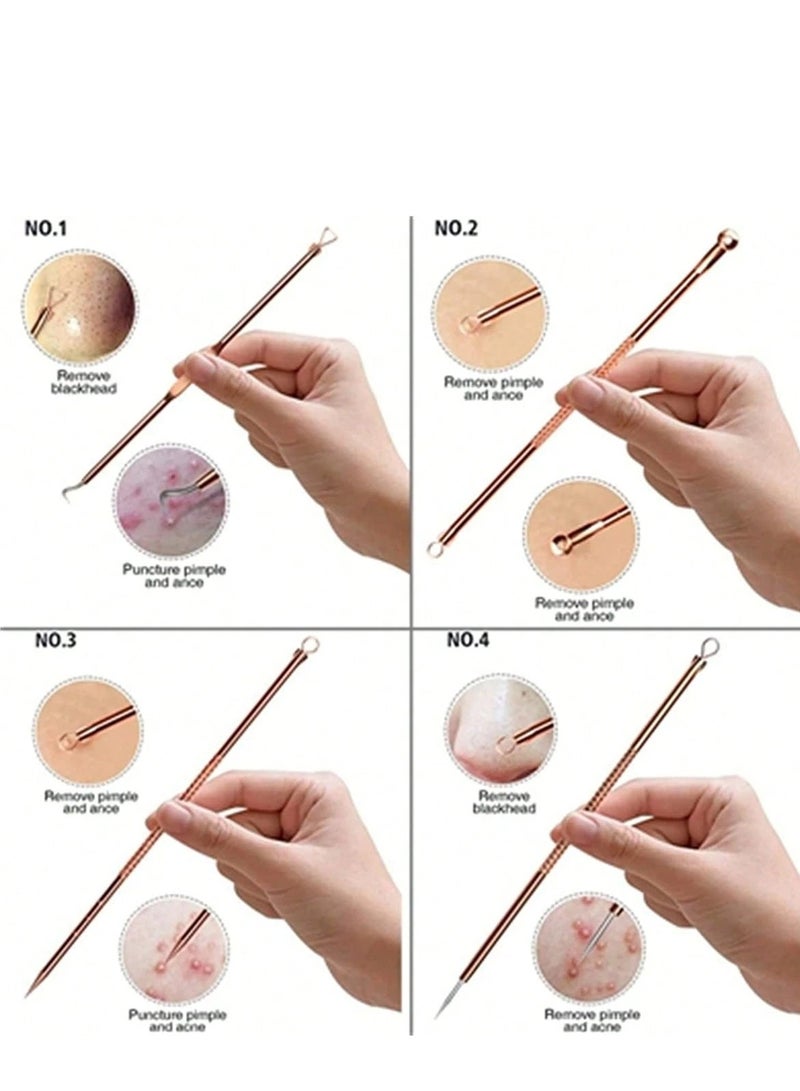 NO.1

Remove blackhead

Puncture pimple and ance

NO.2

Remove pimple and ance

Remove pimple and ance

NO.3

Remove pimple and ance

Puncture pimple and acne

NO.4

Remove blackhead

Remove pimple and acne