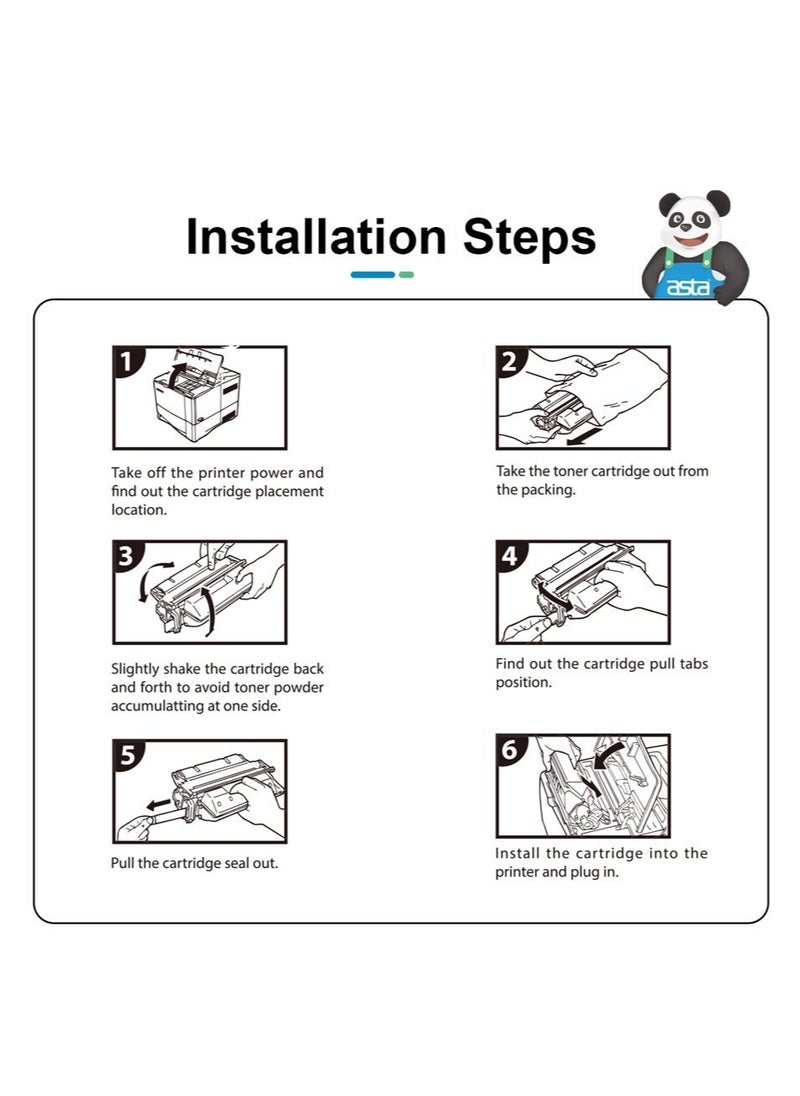 Installation Steps

asta

1

Take off the printer power and find out the cartridge placement location.

2

Take the toner cartridge out from the packing.

3

Slightly shake the cartridge back and forth to avoid toner powder accumulatting at one side.

4

Find out the cartridge pull tabs position.

5

Pull the cartridge seal out.

6

Install the cartridge into the printer and plug in.