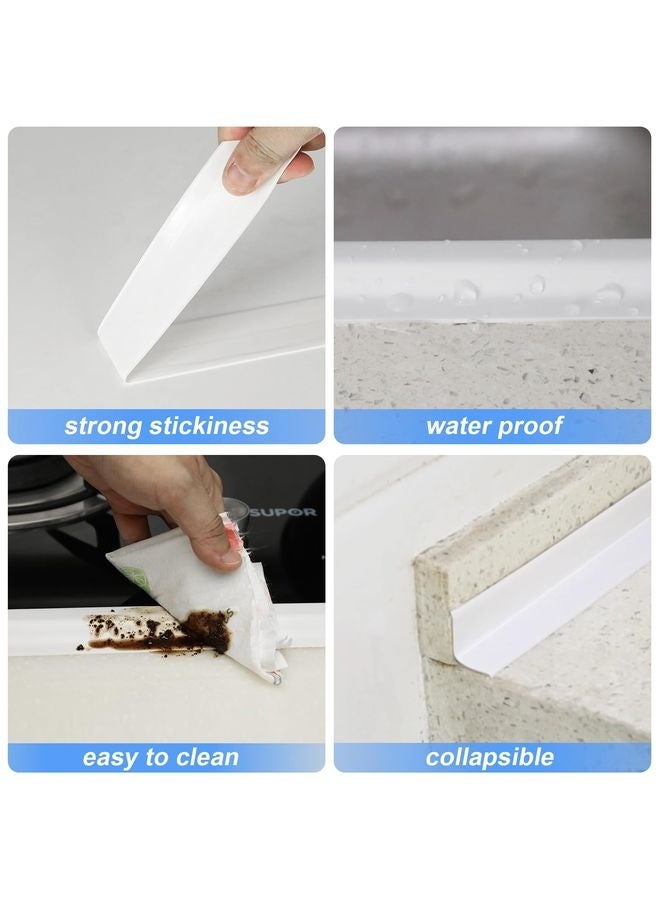 strong stickiness

water proof

SUPOR

easy to clean

collapsible