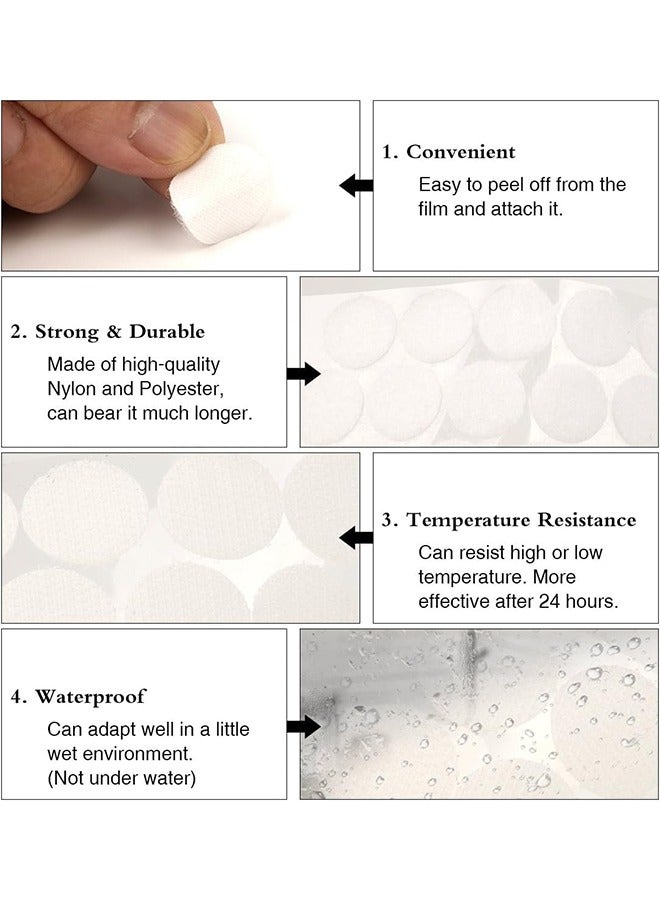 1. Convenient

Easy to peel off from the film and attach it.

2. Strong & Durable

Made of high-quality Nylon and Polyester, can bear it much longer.

3. Temperature Resistance

Can resist high or low temperature. More effective after 24 hours.

4. Waterproof

Can adapt well in a little wet environment. (Not under water)