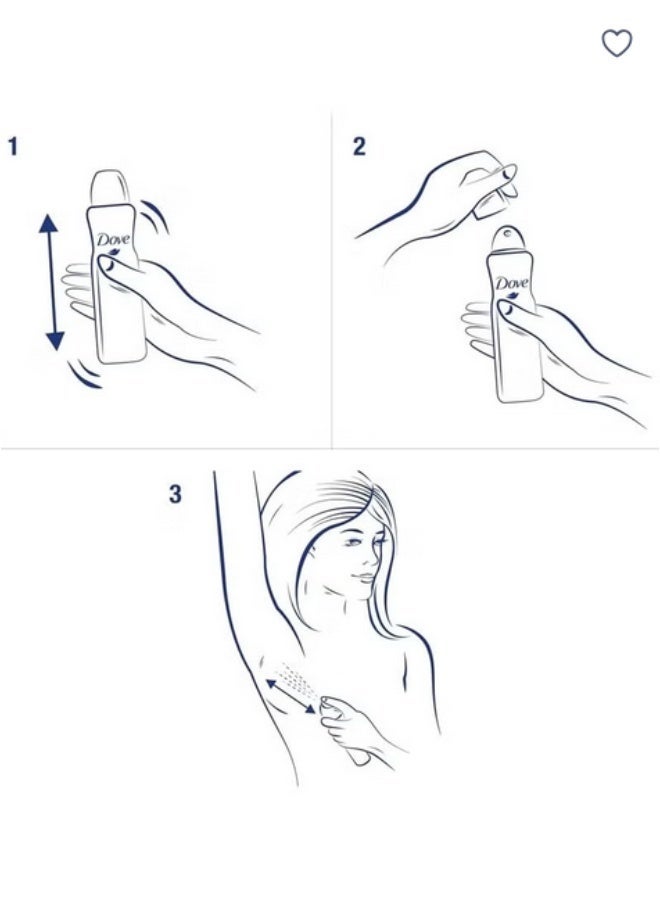 1

Dove

2

Dove

3