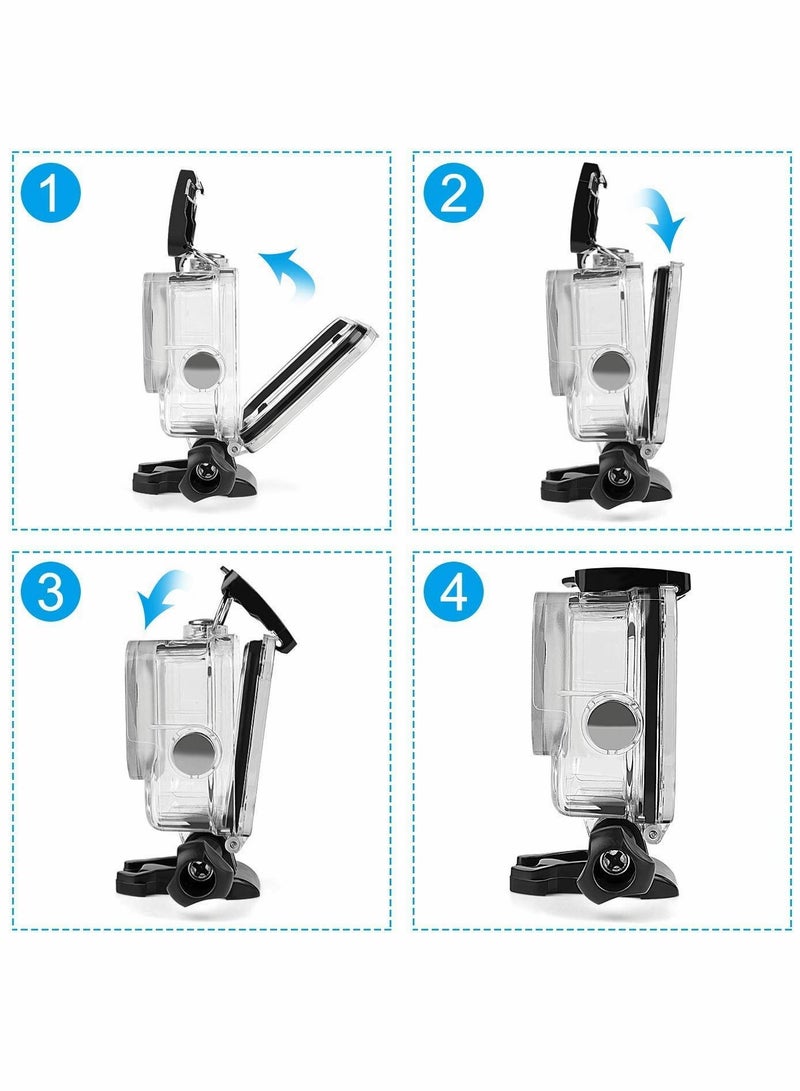 1

2

3

4