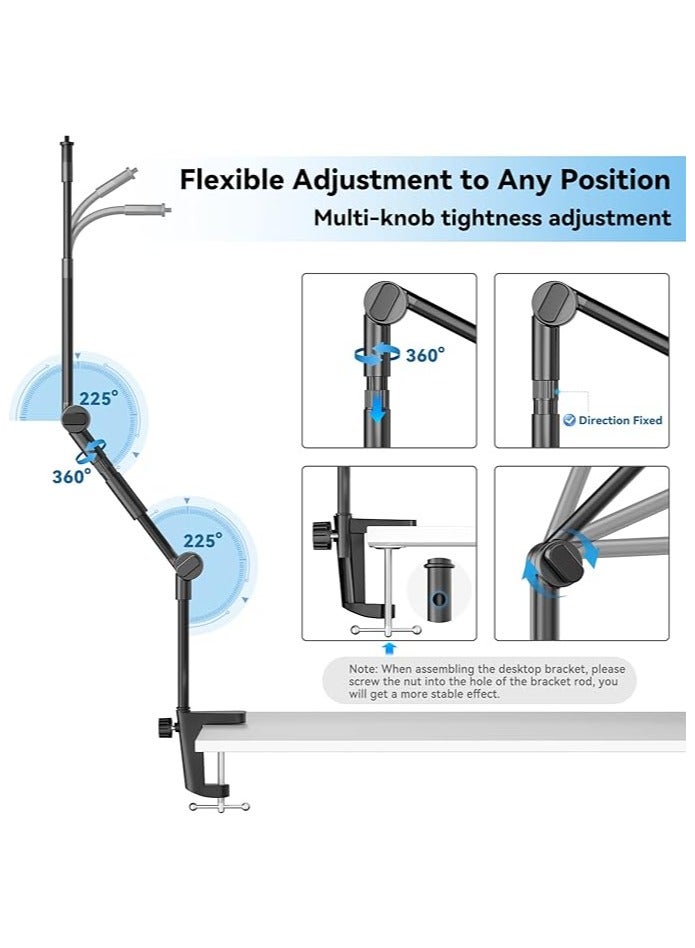 Flexible Adjustment to Any Position

Multi-knob tightness adjustment

225°

360°

225°

360°

Direction Fixed

Note: When assembling the desktop bracket, please screw the nut into the hole of the bracket rod, you will get a more stable effect.