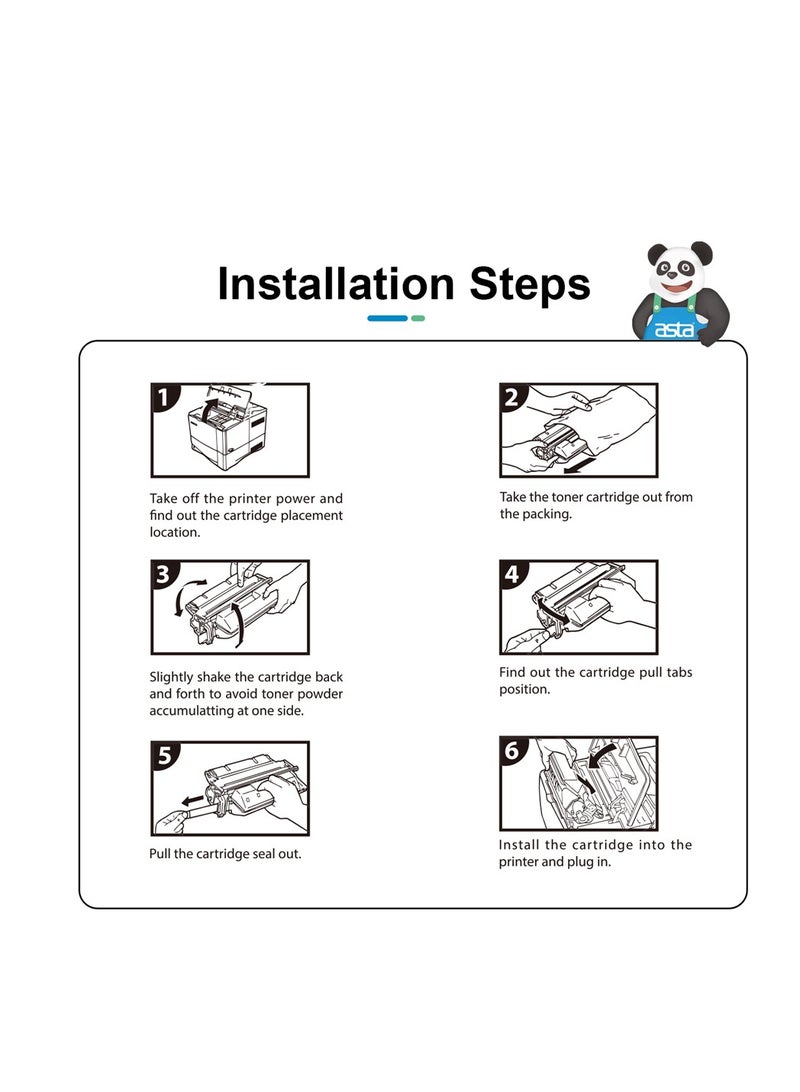 Installation Steps

asta

1
Take off the printer power and find out the cartridge placement location.

2
Take the toner cartridge out from the packing.

3
Slightly shake the cartridge back and forth to avoid toner powder accumulatting at one side.

4
Find out the cartridge pull tabs position.

5
Pull the cartridge seal out.

6
Install the cartridge into the printer and plug in.