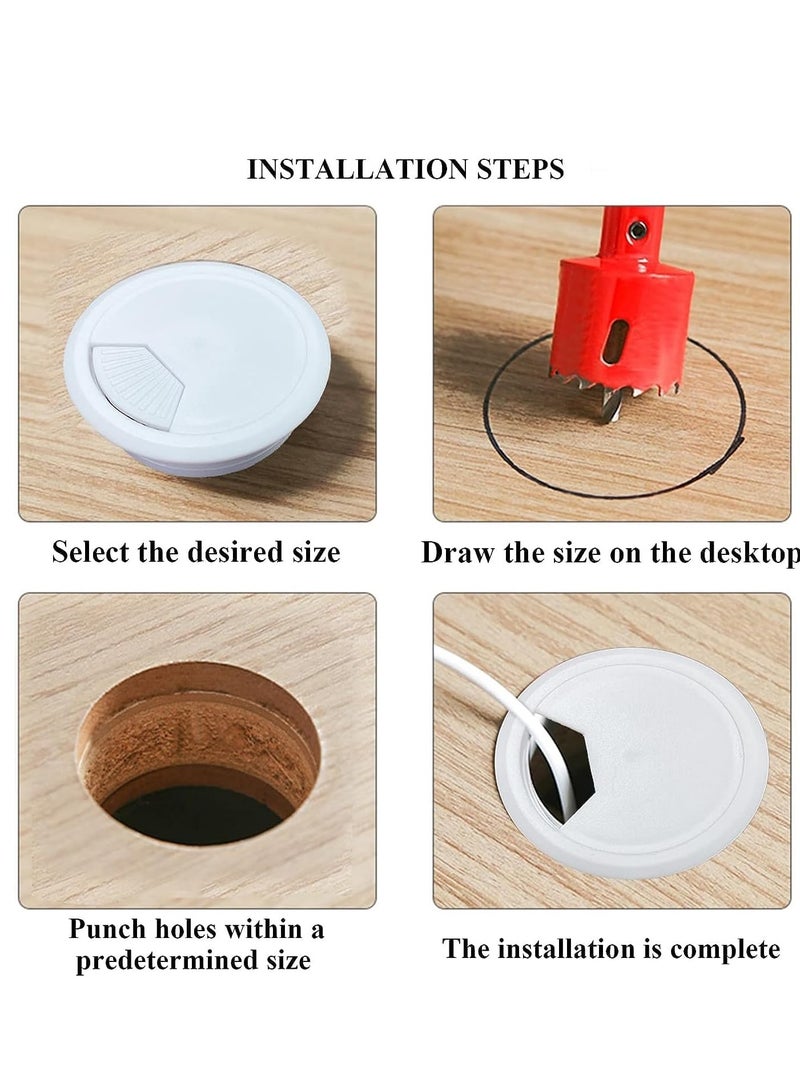 INSTALLATION STEPS

Select the desired size

Draw the size on the desktop

Punch holes within a predetermined size

The installation is complete