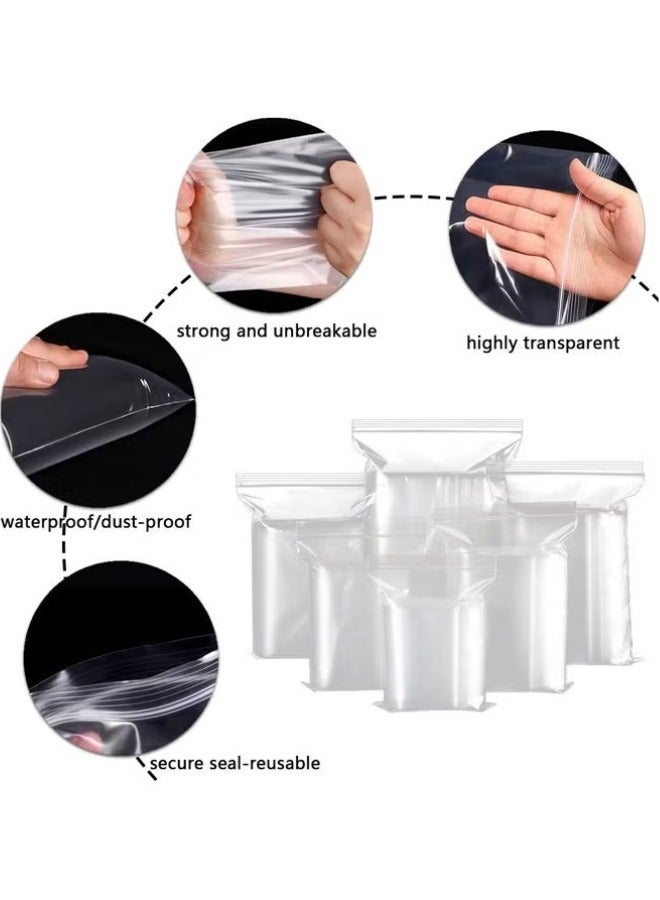 strong and unbreakable

highly transparent

waterproof/dust-proof

secure seal-reusable