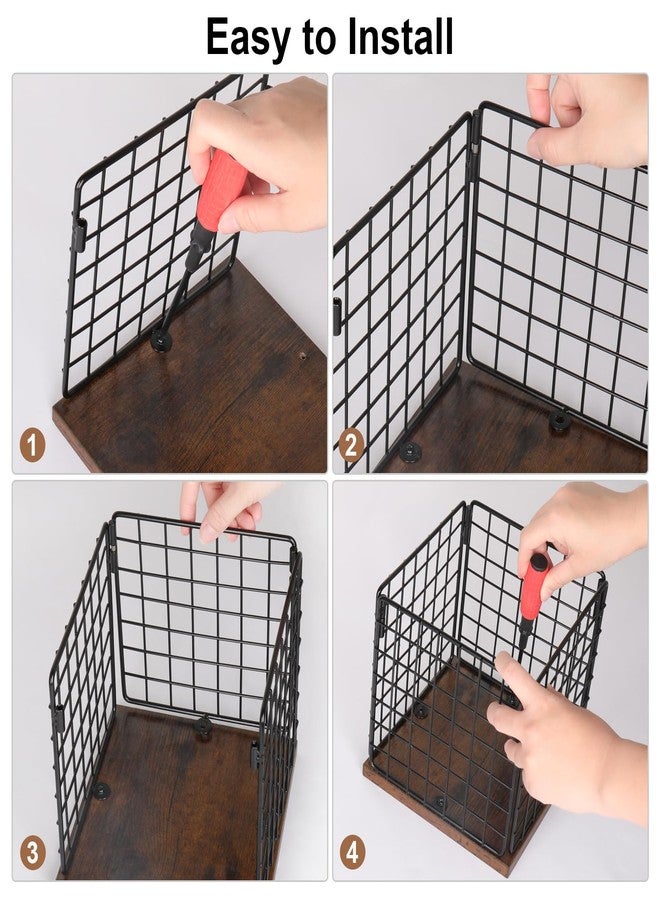 Easy to Install

1

2

3

4