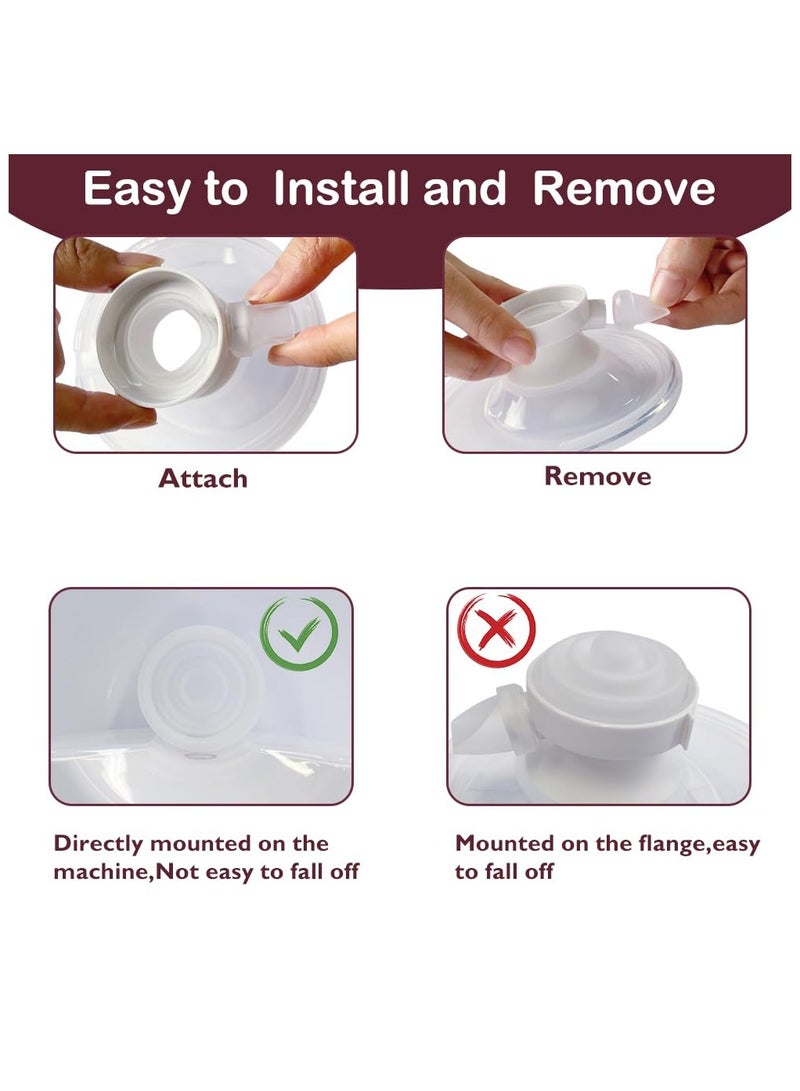 Easy to Install and Remove

Attach

Remove

Directly mounted on the machine,Not easy to fall off

Mounted on the flange,easy to fall off